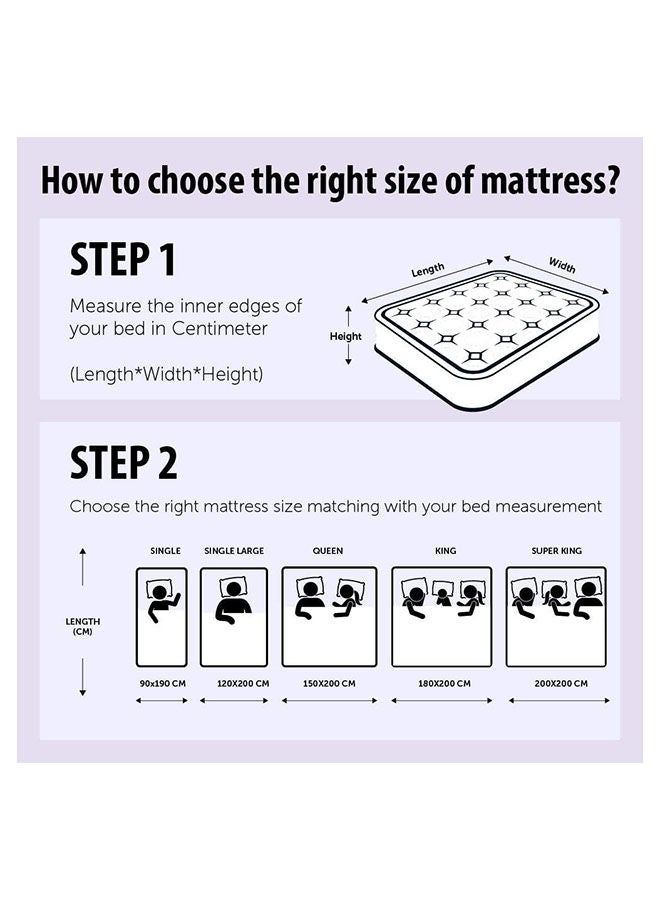 How to choose the right size of mattress?

STEP 1

Measure the inner edges of your bed in Centimeter

(Length*Width*Height)

Length
Width
Height

STEP 2

Choose the right mattress size matching with your bed measurement

LENGTH (CM)

SINGLE
SINGLE LARGE
QUEEN
KING
SUPER KING

90x190 CM
120X200 CM
150X200 CM
180X200 CM
200X200 CM