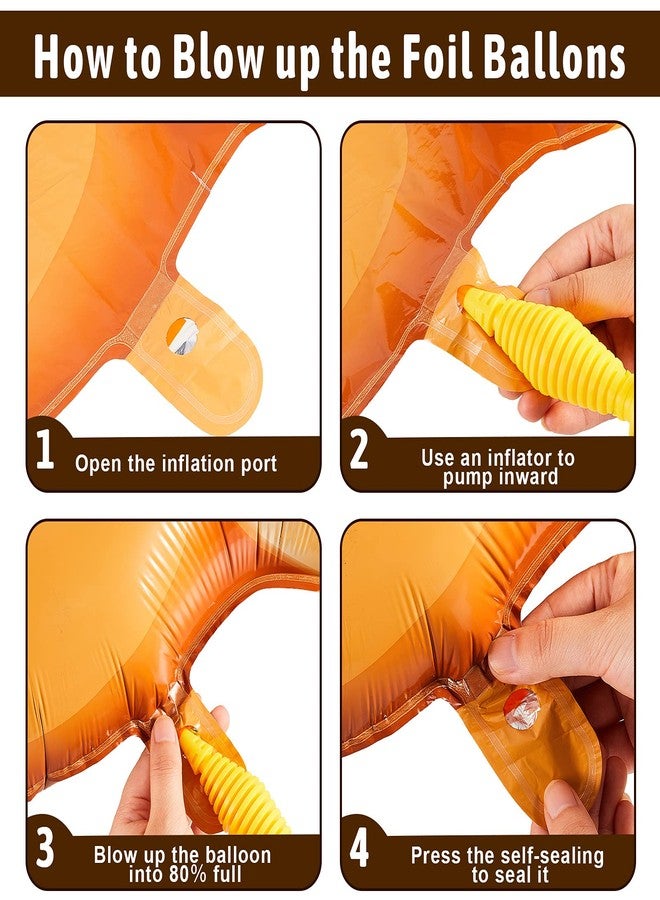 How to Blow up the Foil Ballons

1 Open the inflation port

2 Use an inflator to pump inward

3 Blow up the balloon into 80% full

4 Press the self-sealing to seal it