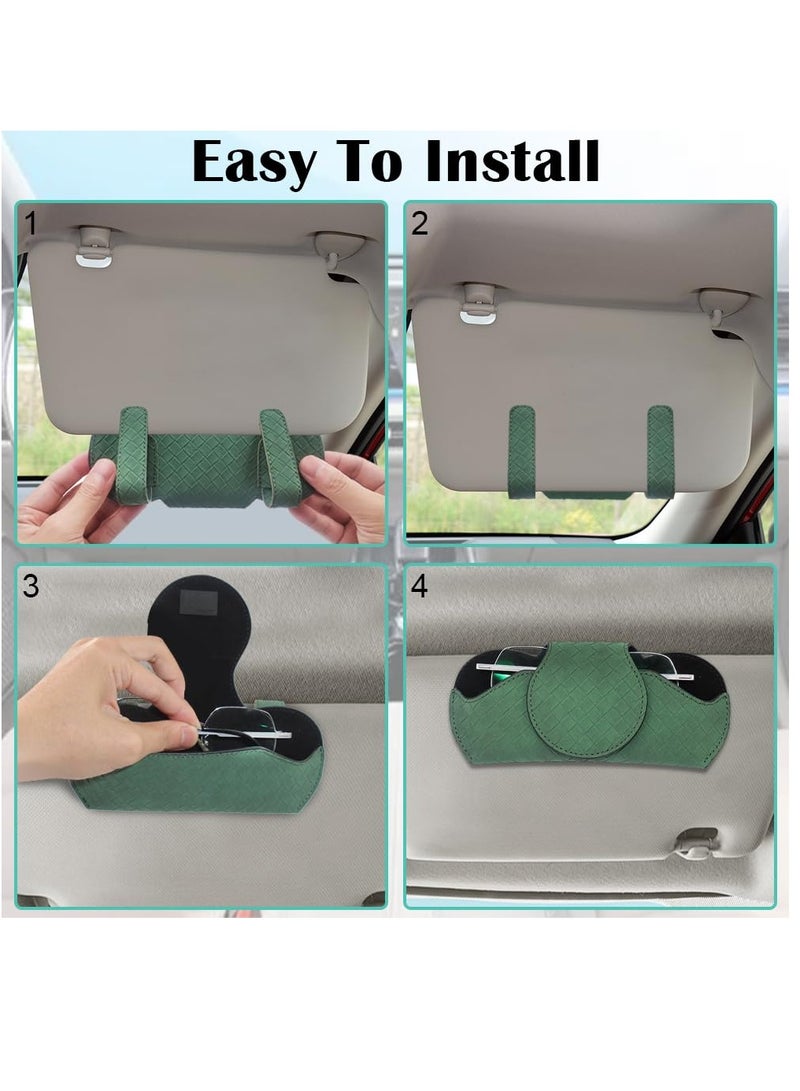 Easy To Install

1

2

3

4