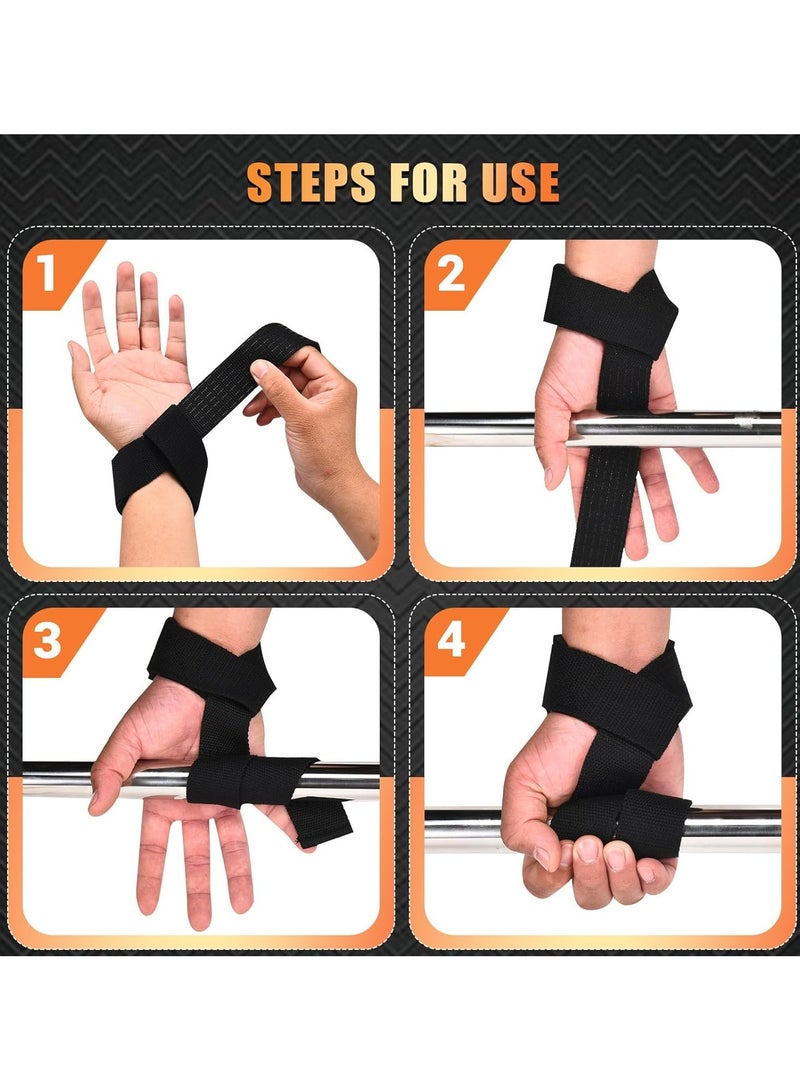 STEPS FOR USE

1

2

3

4