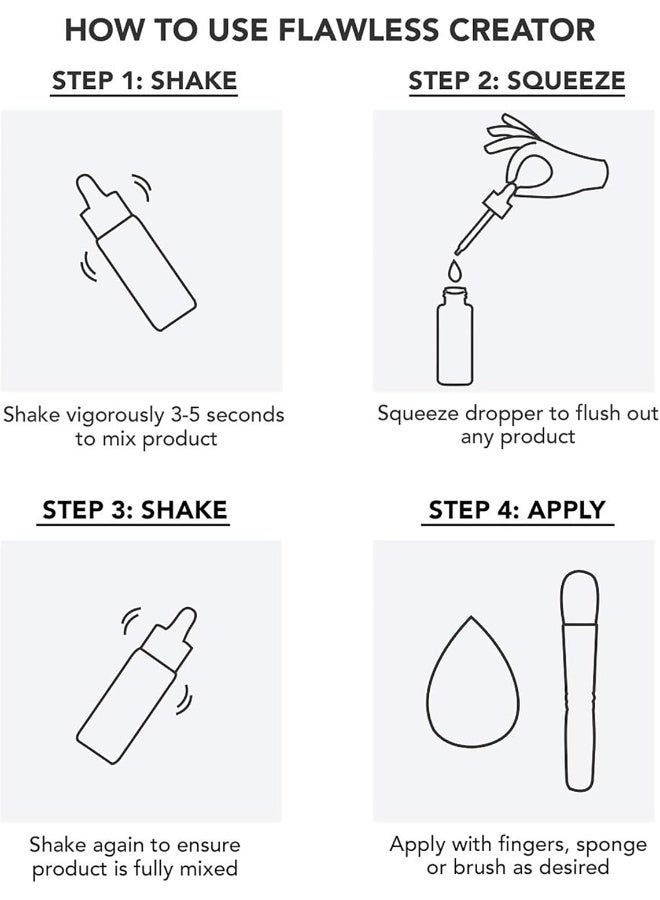 HOW TO USE FLAWLESS CREATOR

STEP 1: SHAKE

Shake vigorously 3-5 seconds to mix product

STEP 2: SQUEEZE

Squeeze dropper to flush out any product

STEP 3: SHAKE

Shake again to ensure product is fully mixed

STEP 4: APPLY

Apply with fingers, sponge or brush as desired