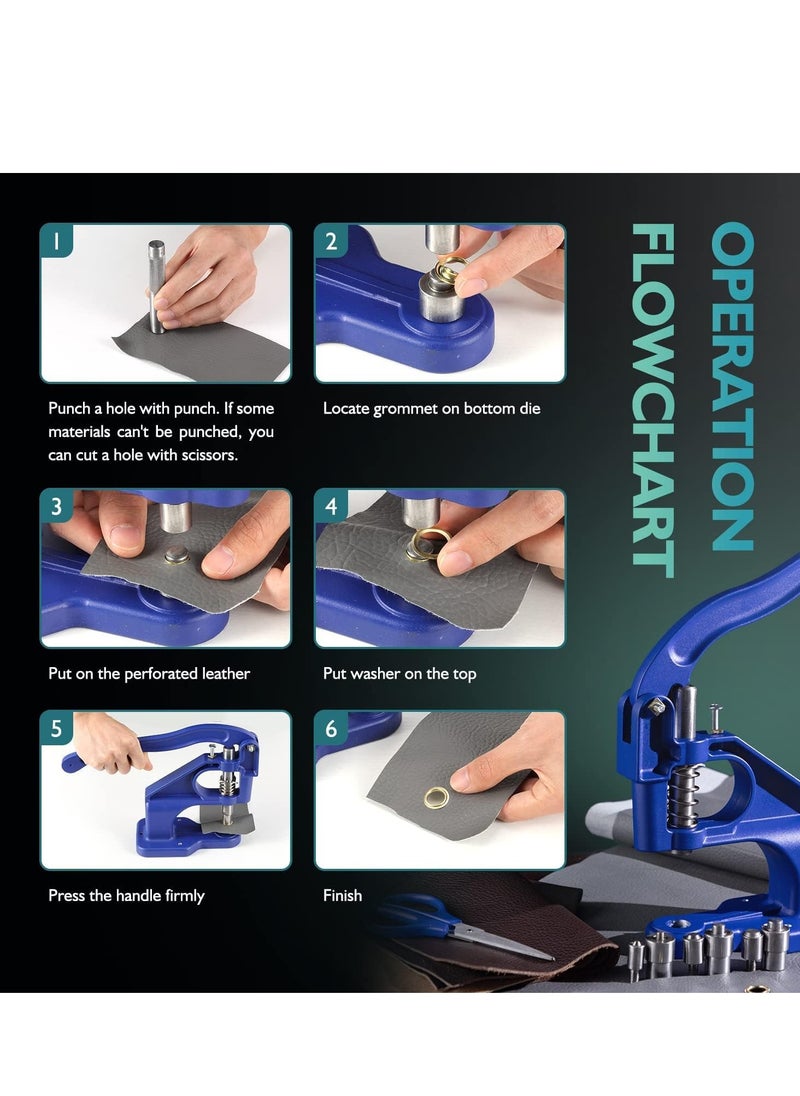 OPERATION FLOWCHART

1

Punch a hole with punch. If some materials can't be punched, you can cut a hole with scissors.

2

Locate grommet on bottom die

3

Put on the perforated leather

4

Put washer on the top

5

Press the handle firmly

6

Finish