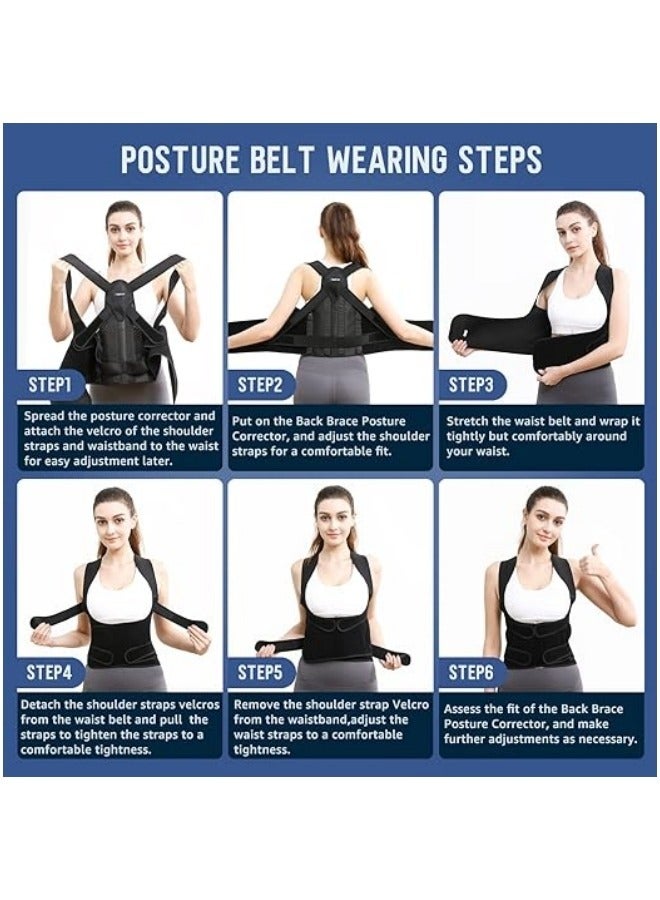 POSTURE BELT WEARING STEPS

STEP1
Spread the posture corrector and attach the velcro of the shoulder straps and waistband to the waist for easy adjustment later.

STEP2
Put on the Back Brace Posture Corrector, and adjust the shoulder straps for a comfortable fit.

STEP3
Stretch the waist belt and wrap it tightly but comfortably around your waist.

STEP4
Detach the shoulder straps velcros from the waist belt and pull the straps to tighten the straps to a comfortable tightness.

STEP5
Remove the shoulder strap Velcro from the waistband,adjust the waist straps to a comfortable tightness.

STEP6
Assess the fit of the Back Brace Posture Corrector, and make further adjustments as necessary.