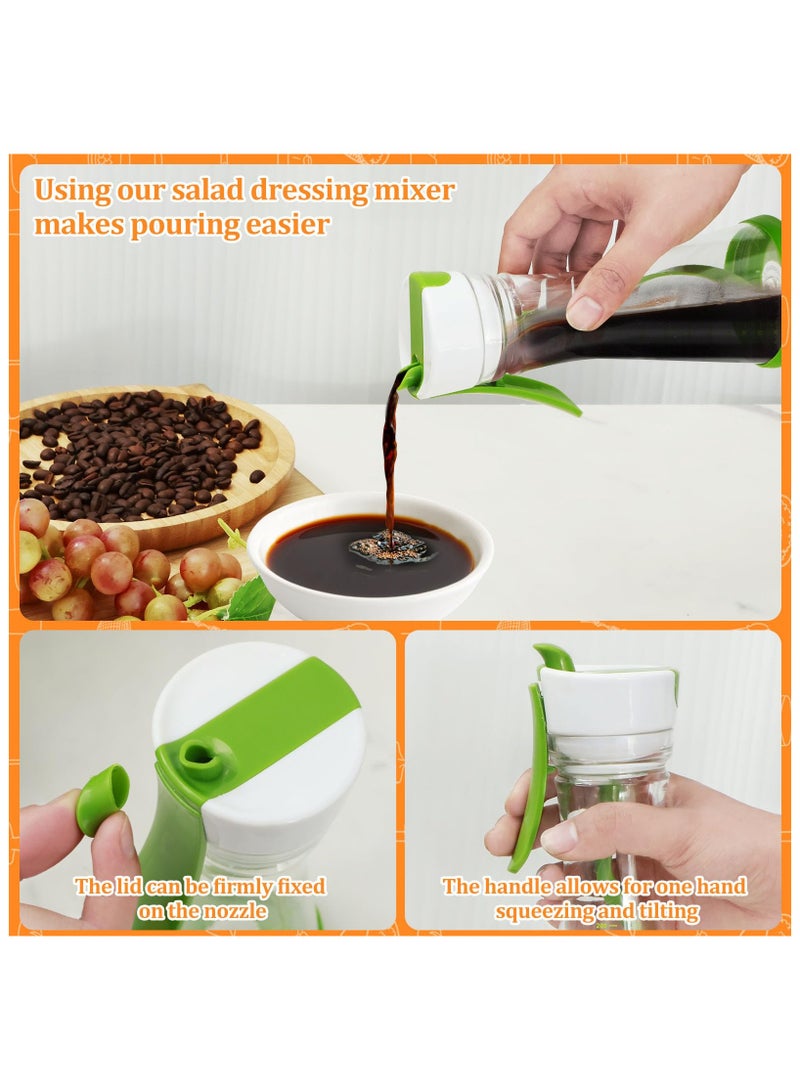 Using our salad dressing mixer makes pouring easier

The lid can be firmly fixed on the nozzle

The handle allows for one hand squeezing and tilting