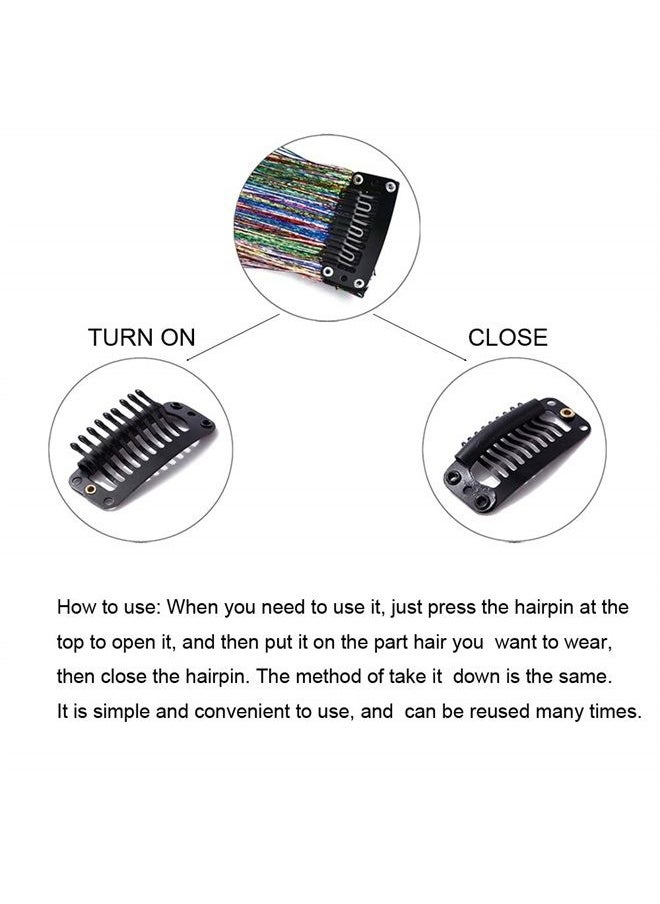 TURN ON

CLOSE

How to use: When you need to use it, just press the hairpin at the top to open it, and then put it on the part hair you want to wear, then close the hairpin. The method of take it down is the same. It is simple and convenient to use, and can be reused many times.