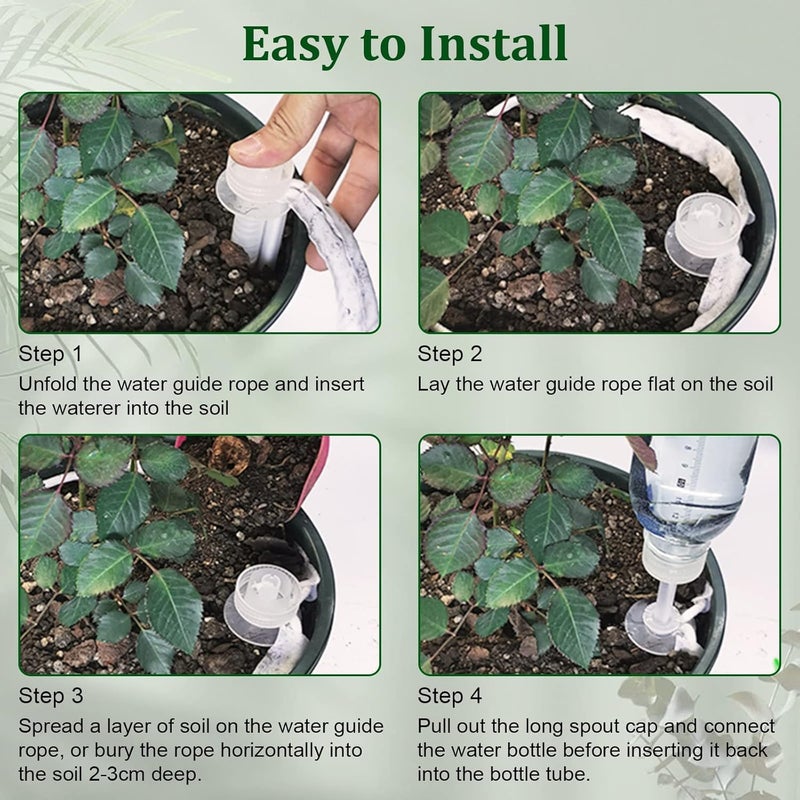 Easy to Install

Step 1
Unfold the water guide rope and insert the waterer into the soil

Step 2
Lay the water guide rope flat on the soil

Step 3
Spread a layer of soil on the water guide rope, or bury the rope horizontally into the soil 2-3cm deep.

Step 4
Pull out the long spout cap and connect the water bottle before inserting it back into the bottle tube.