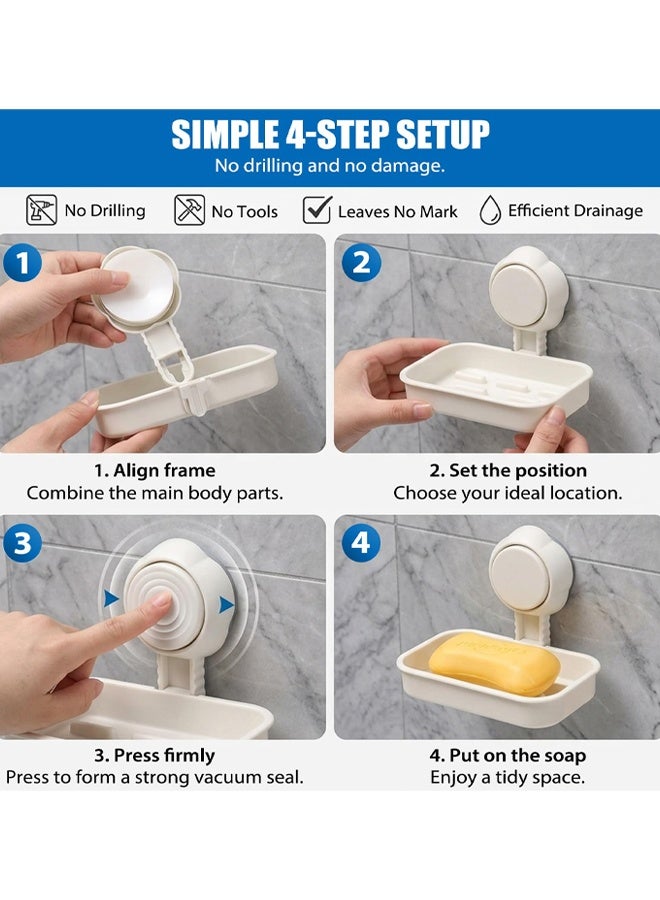 SIMPLE 4-STEP SETUP
No drilling and no damage.

No Drilling No Tools Leaves No Mark Efficient Drainage

1

2

1. Align frame
Combine the main body parts.

2. Set the position
Choose your ideal location.

3

4

3. Press firmly
Press to form a strong vacuum seal.

4. Put on the soap
Enjoy a tidy space.