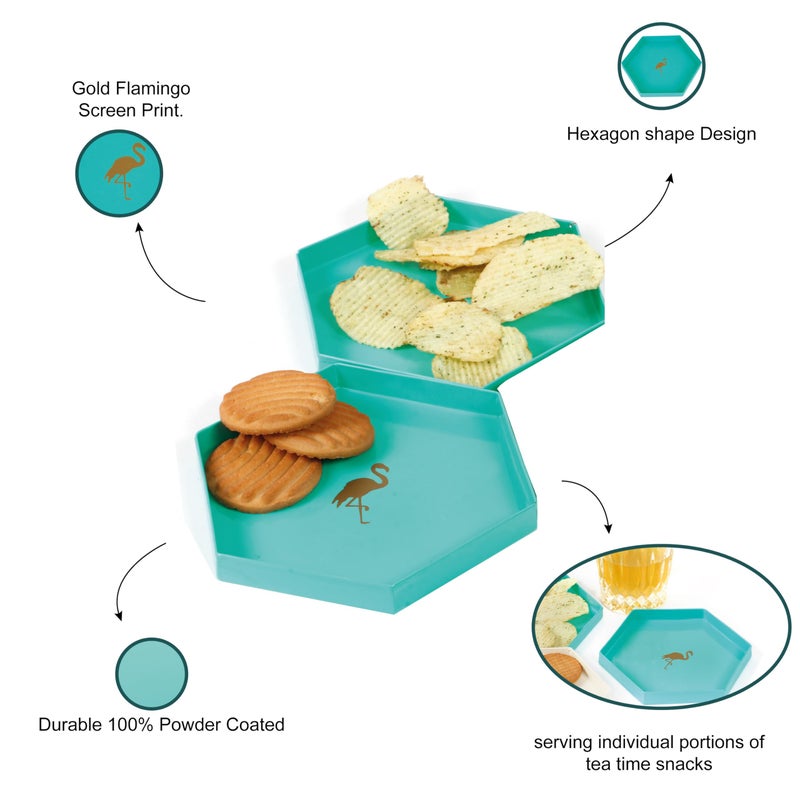 Gold Flamingo Screen Print.

Hexagon shape Design

Durable 100% Powder Coated

serving individual portions of tea time snacks