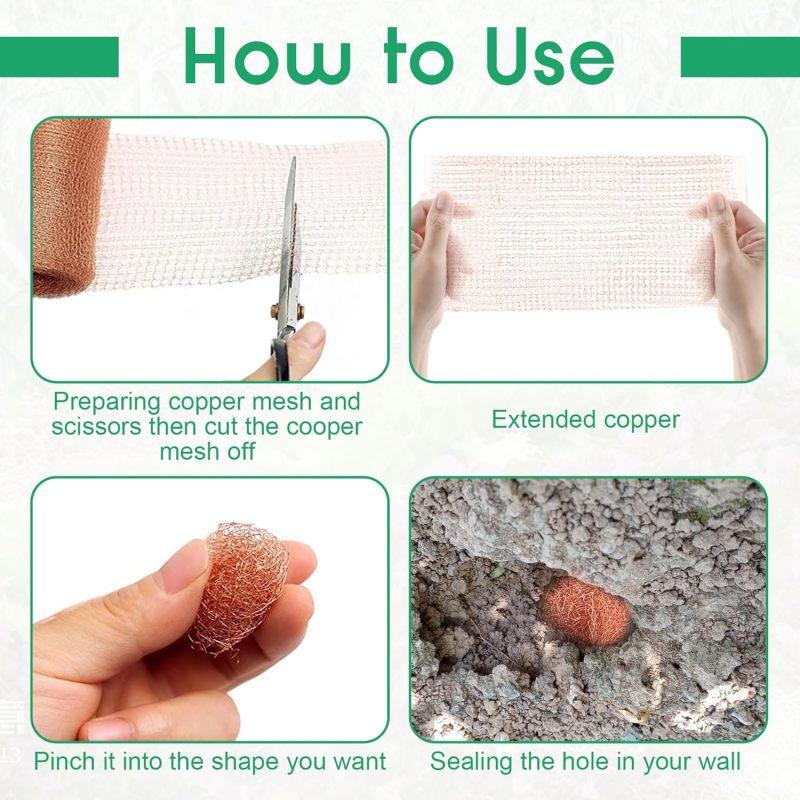 How to Use

Preparing copper mesh and scissors then cut the cooper mesh off

Extended copper

Pinch it into the shape you want

Sealing the hole in your wall