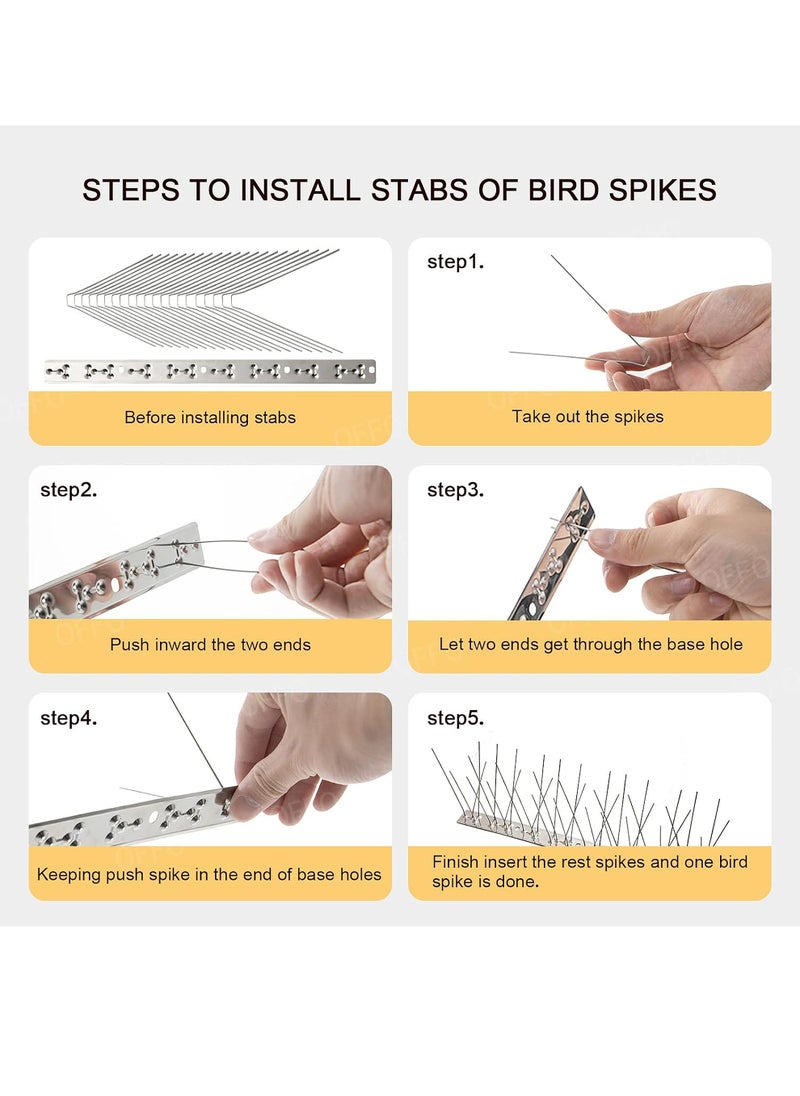 STEPS TO INSTALL STABS OF BIRD SPIKES

Before installing stabs

step1.

Take out the spikes

step2.

Push inward the two ends

step3.

Let two ends get through the base hole

step4.

Keeping push spike in the end of base holes

step5.

Finish insert the rest spikes and one bird spike is done.