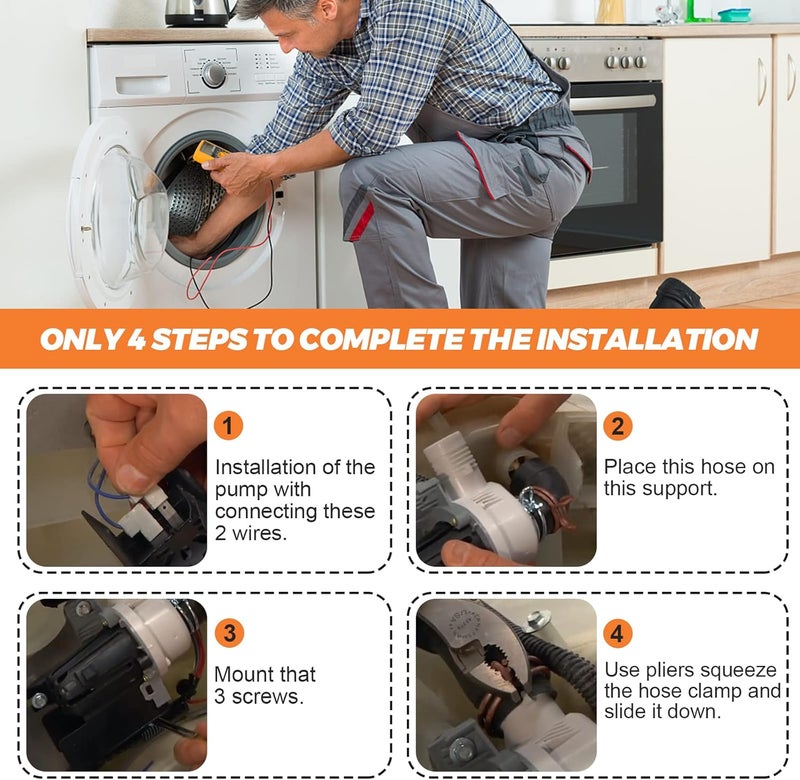 ONLY 4 STEPS TO COMPLETE THE INSTALLATION

1
Installation of the pump with connecting these 2 wires.

2
Place this hose on this support.

3
Mount that 3 screws.

4
Use pliers squeeze the hose clamp and slide it down.