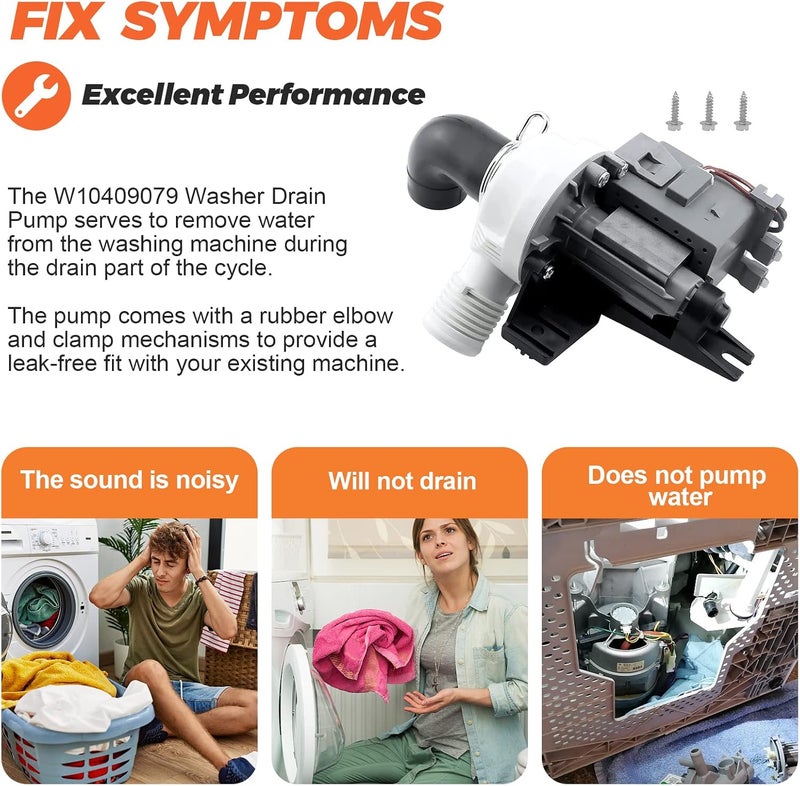 FIX SYMPTOMS

Excellent Performance

The W10409079 Washer Drain Pump serves to remove water from the washing machine during the drain part of the cycle.

The pump comes with a rubber elbow and clamp mechanisms to provide a leak-free fit with your existing machine.

The sound is noisy

Will not drain

Does not pump water