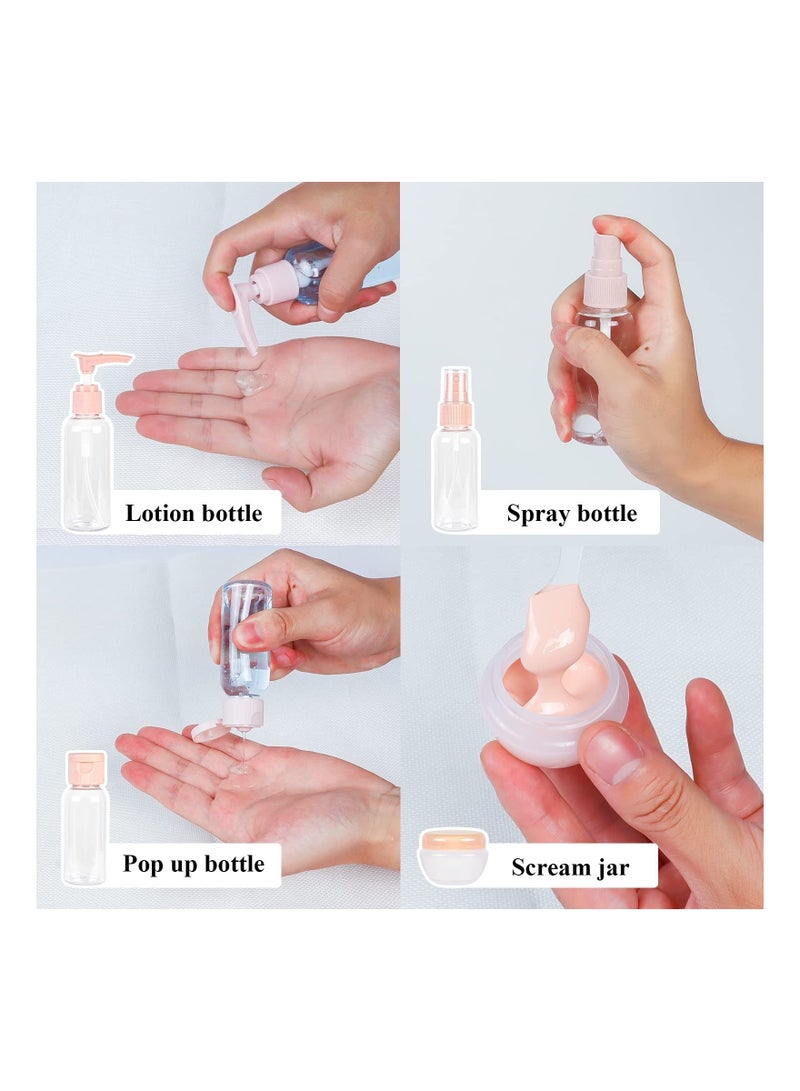 Lotion bottle

Spray bottle

Pop up bottle

Scream jar