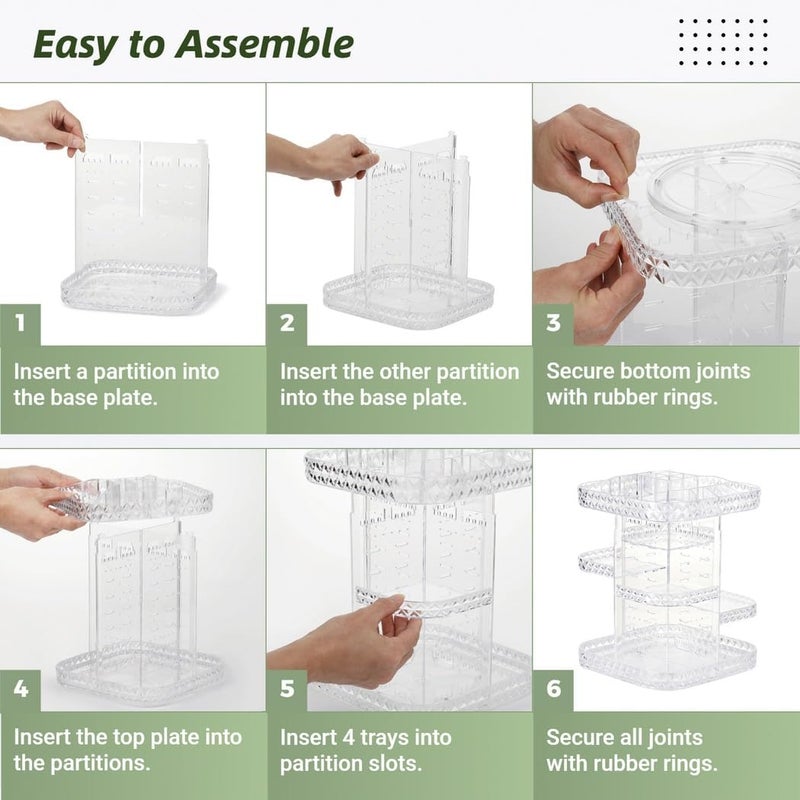 Easy to Assemble

1

Insert a partition into the base plate.

2

Insert the other partition into the base plate.

3

Secure bottom joints with rubber rings.

4

Insert the top plate into the partitions.

5

Insert 4 trays into partition slots.

6

Secure all joints with rubber rings.