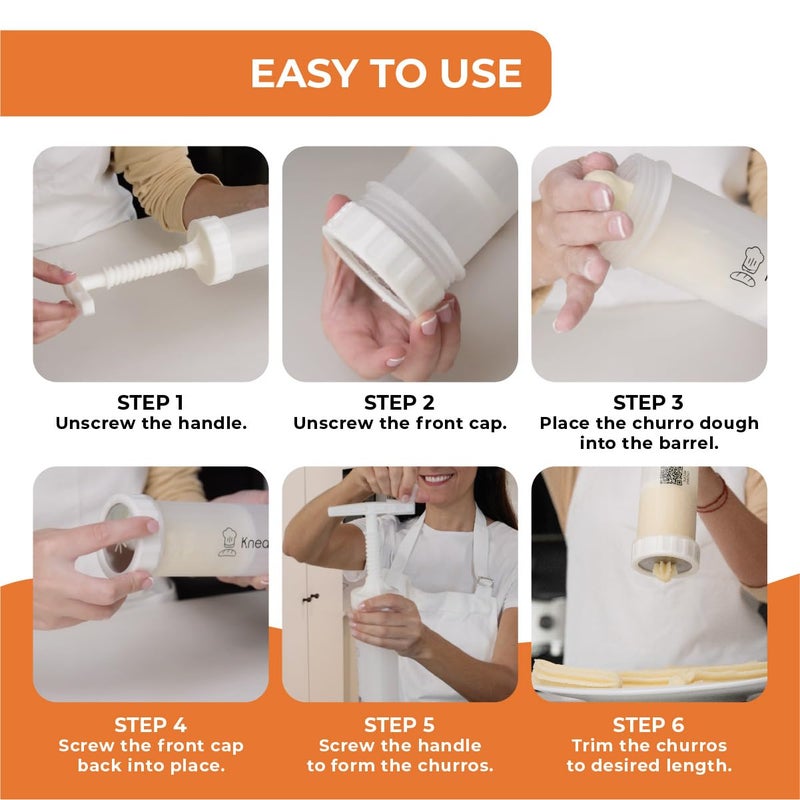 EASY TO USE

STEP 1
Unscrew the handle.

STEP 2
Unscrew the front cap.

STEP 3
Place the churro dough into the barrel.

Knea

STEP 4
Screw the front cap back into place.

STEP 5
Screw the handle to form the churros.

STEP 6
Trim the churros to desired length.