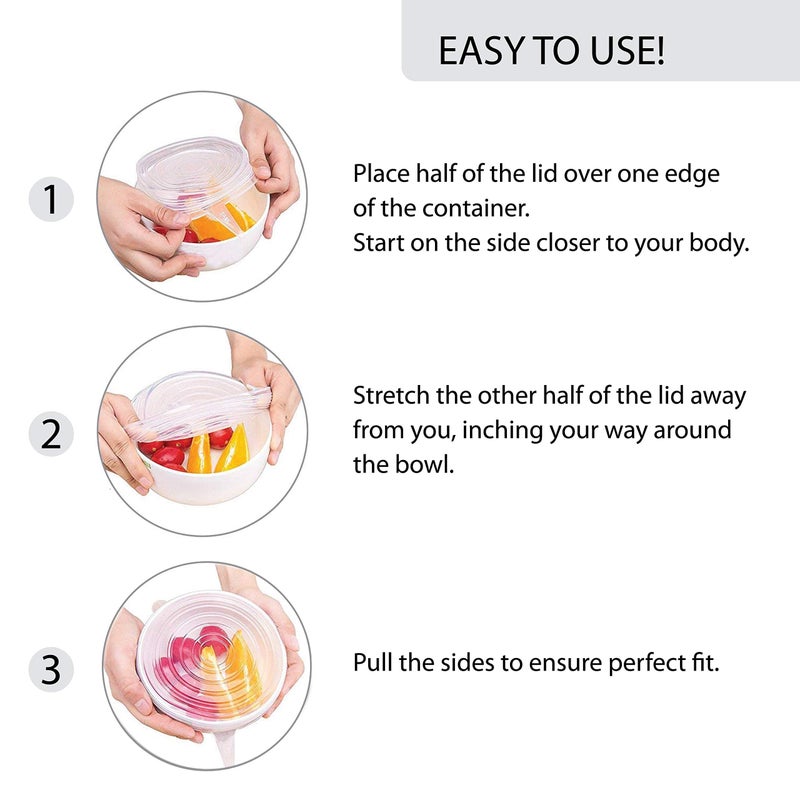 EASY TO USE!

1

Place half of the lid over one edge of the container.
Start on the side closer to your body.

2

Stretch the other half of the lid away from you, inching your way around the bowl.

3

Pull the sides to ensure perfect fit.