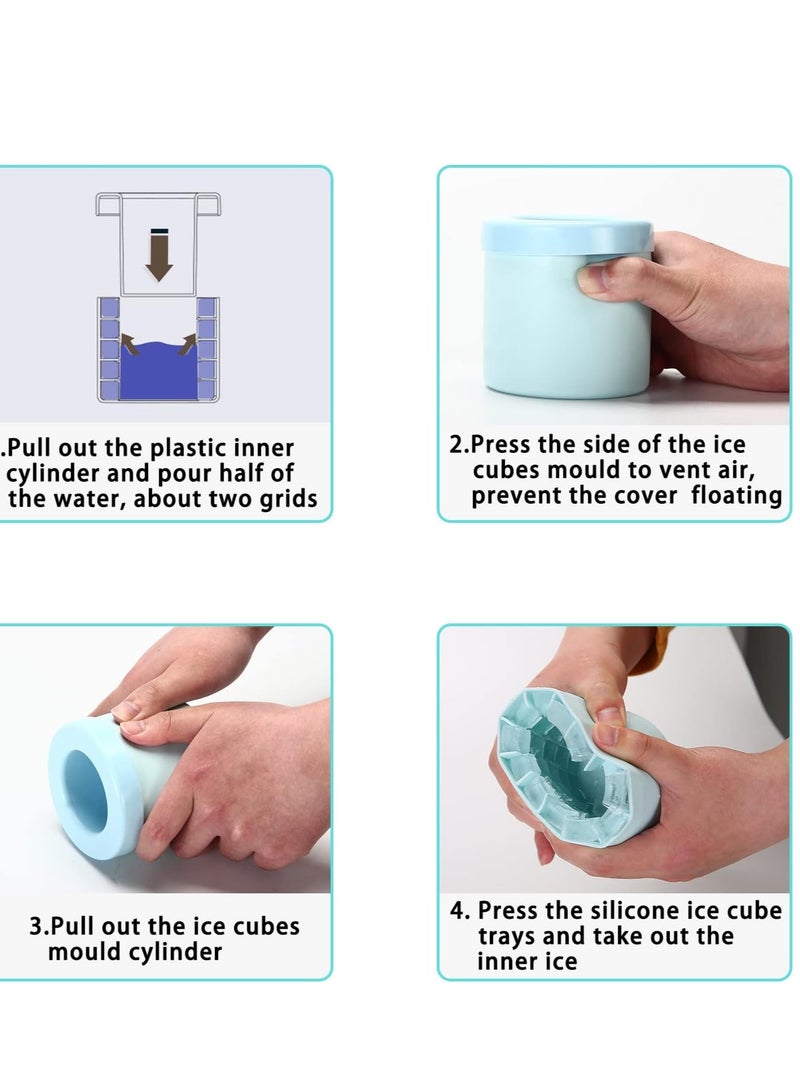 .Pull out the plastic inner cylinder and pour half of the water, about two grids

2.Press the side of the ice cubes mould to vent air, prevent the cover floating

3.Pull out the ice cubes mould cylinder

4. Press the silicone ice cube trays and take out the inner ice