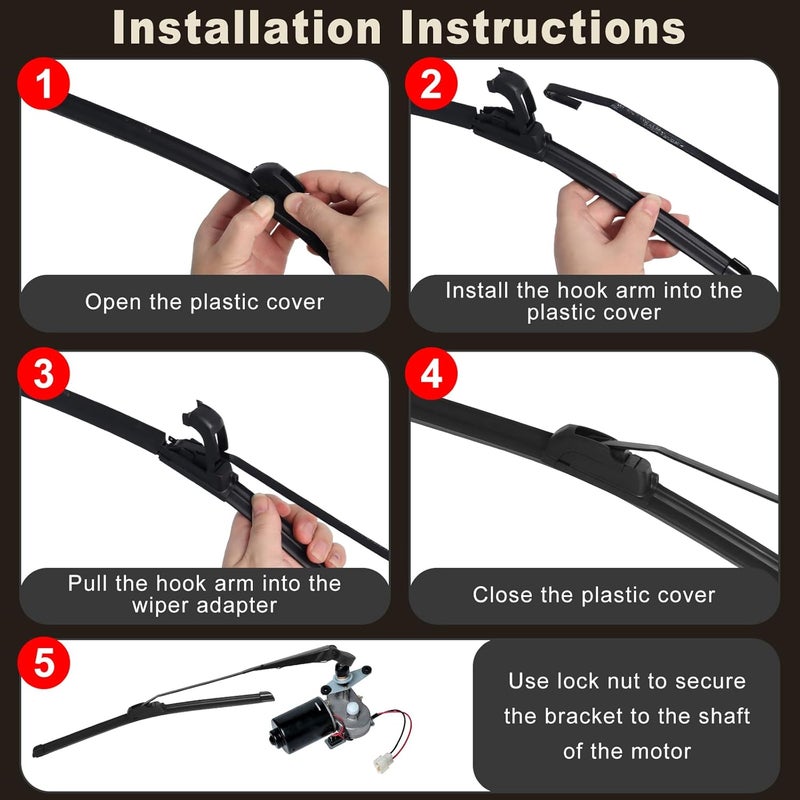 Installation Instructions

1
Open the plastic cover

2
Install the hook arm into the plastic cover

3
Pull the hook arm into the wiper adapter

4
Close the plastic cover

5
Use lock nut to secure the bracket to the shaft of the motor