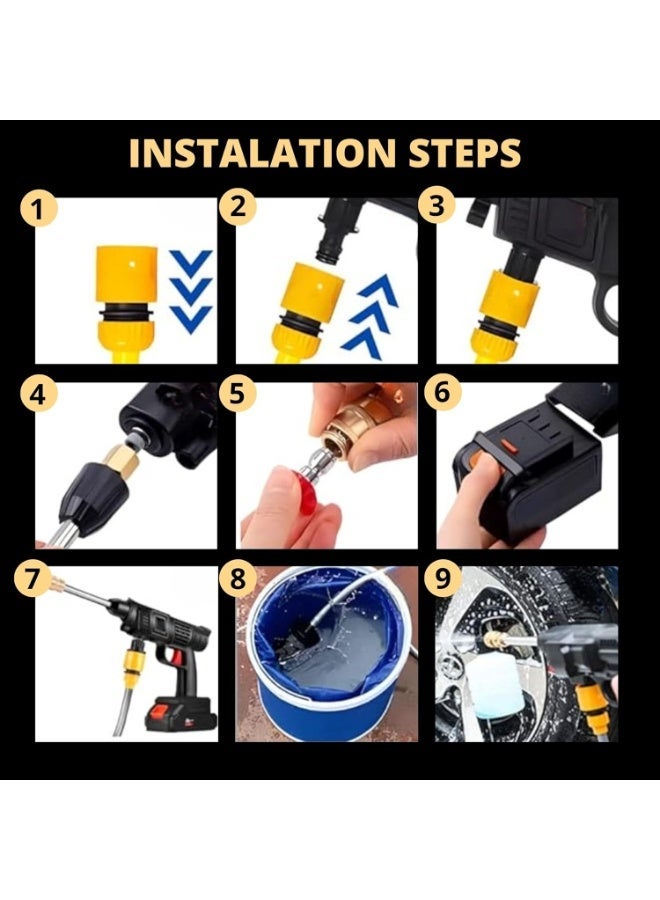 INSTALATION STEPS

1

2

3

4

5

6

7

8

9