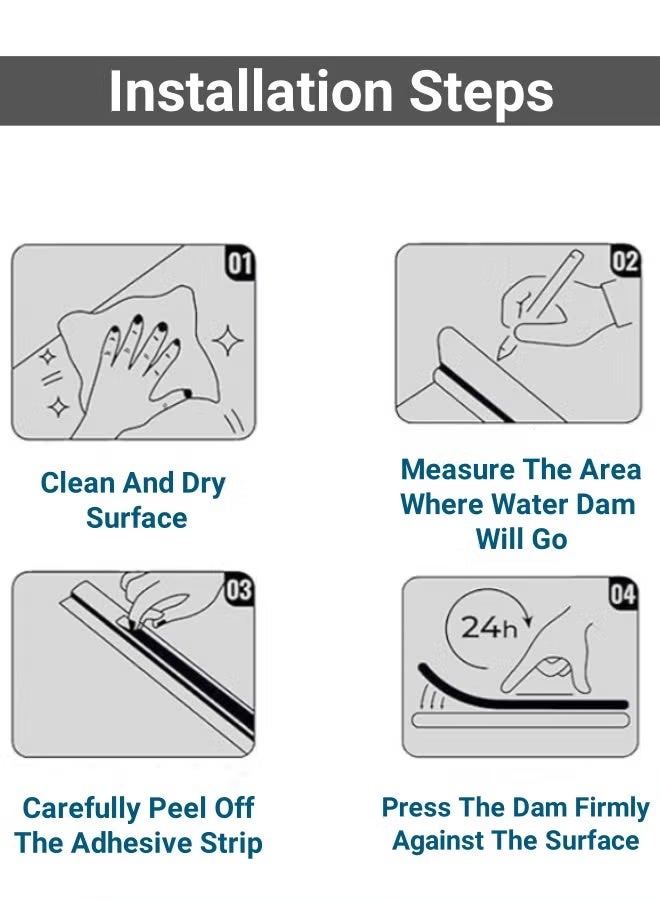 Installation Steps

01

Clean And Dry Surface

02

Measure The Area Where Water Dam Will Go

03

Carefully Peel Off The Adhesive Strip

04

24h

Press The Dam Firmly Against The Surface