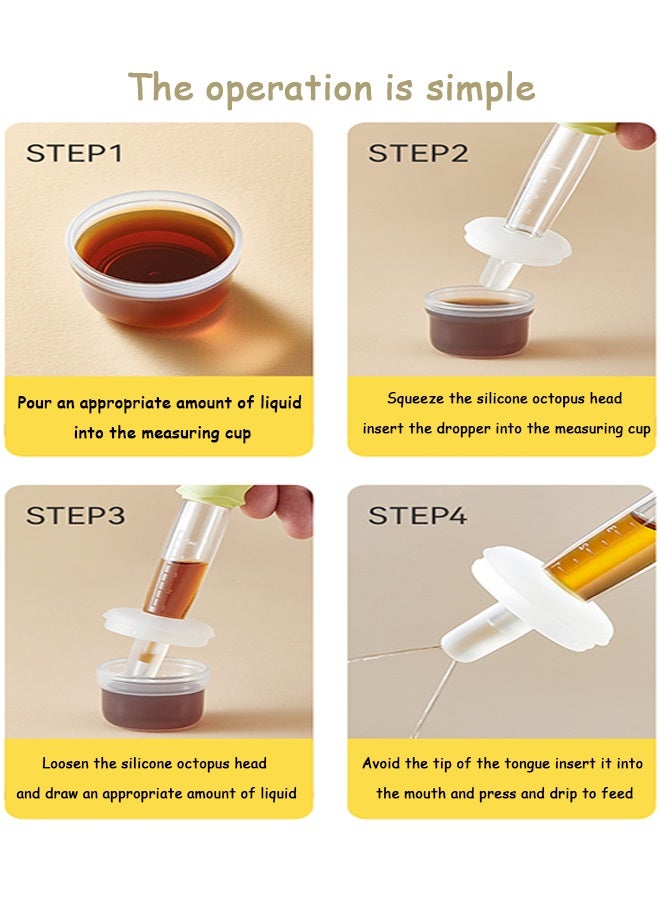 The operation is simple

STEP1

Pour an appropriate amount of liquid into the measuring cup

STEP2

Squeeze the silicone octopus head insert the dropper into the measuring cup

STEP3

Loosen the silicone octopus head and draw an appropriate amount of liquid

STEP4

Avoid the tip of the tongue insert it into the mouth and press and drip to feed