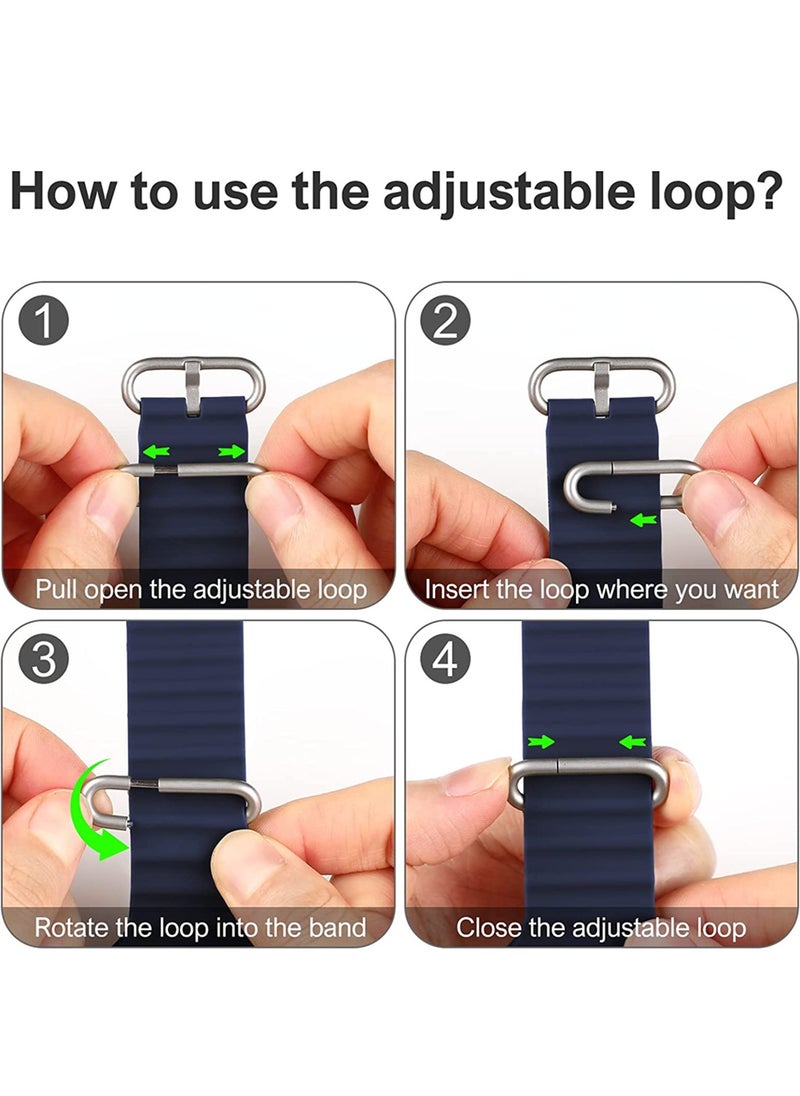 How to use the adjustable loop?

1
Pull open the adjustable loop

2
Insert the loop where you want

3
Rotate the loop into the band

4
Close the adjustable loop