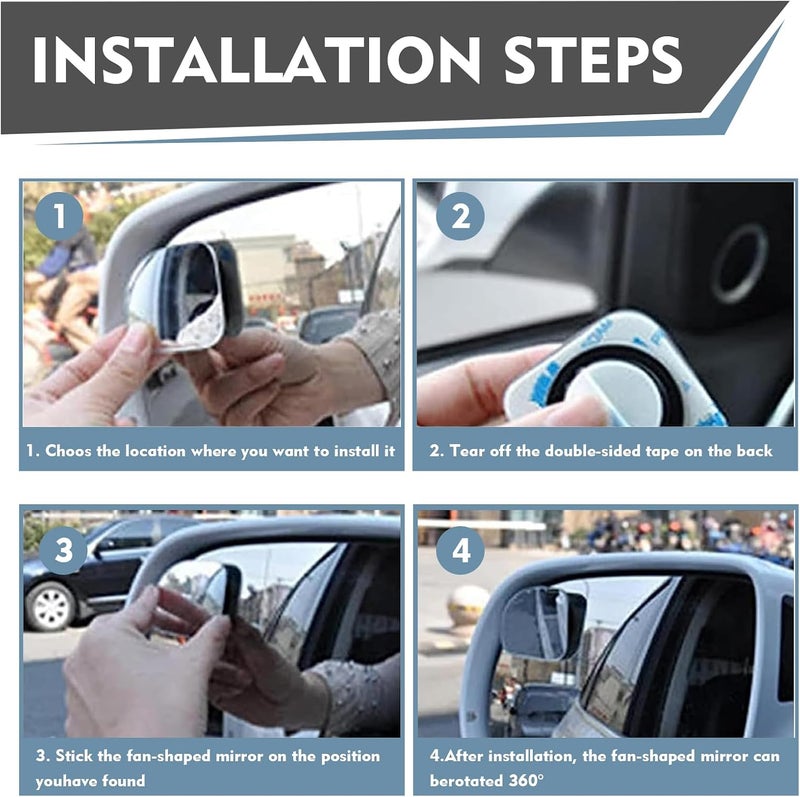 INSTALLATION STEPS

1

1. Choos the location where you want to install it

2

2. Tear off the double-sided tape on the back

3

3. Stick the fan-shaped mirror on the position youhave found

4

4.After installation, the fan-shaped mirror can berotated 360°