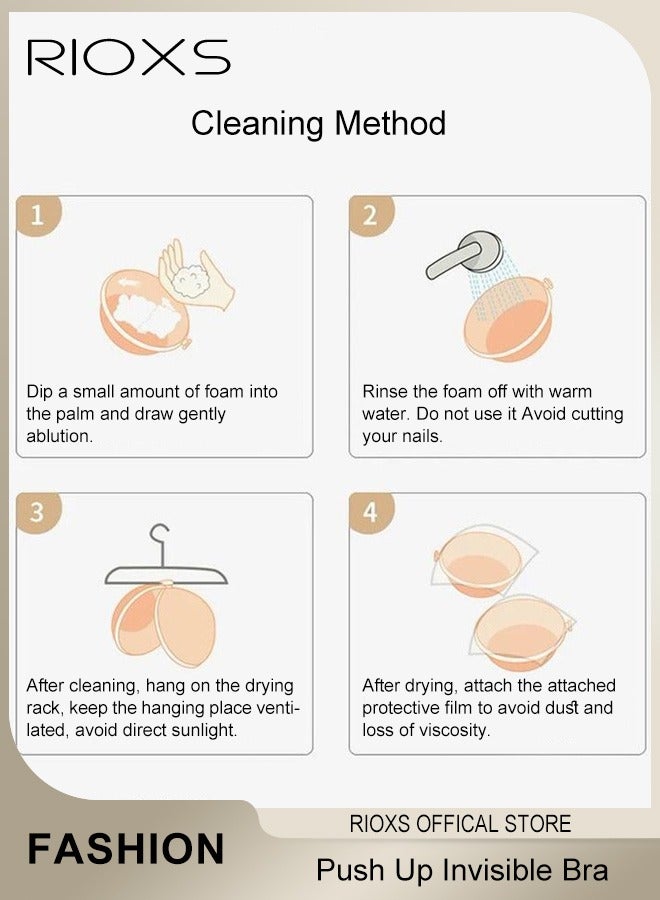 RIOXS

Cleaning Method

1

Dip a small amount of foam into the palm and draw gently ablution.

2

Rinse the foam off with warm water. Do not use it Avoid cutting your nails.

3

After cleaning, hang on the drying rack, keep the hanging place ventilated, avoid direct sunlight.

4

After drying, attach the attached protective film to avoid dust and loss of viscosity.

FASHION

RIOXS OFFICAL STORE

Push Up Invisible Bra