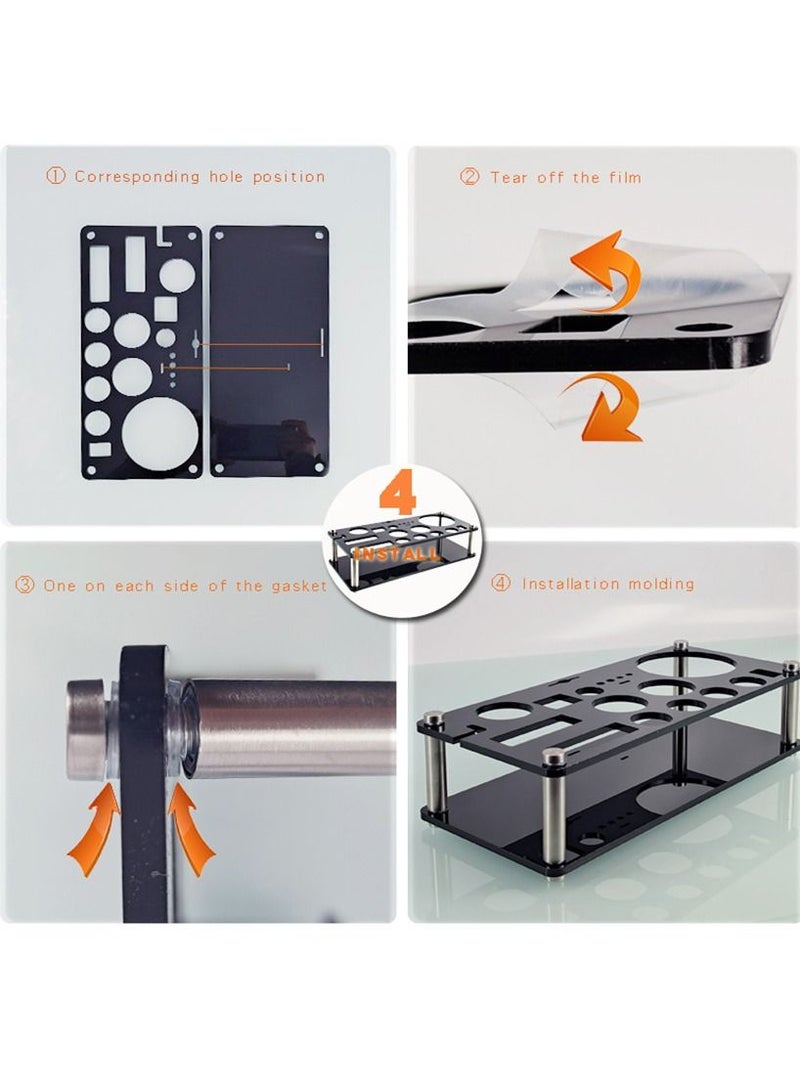 ① Corresponding hole position

② Tear off the film

4 INSTALL

③ One on each side of the gasket

④ Installation molding