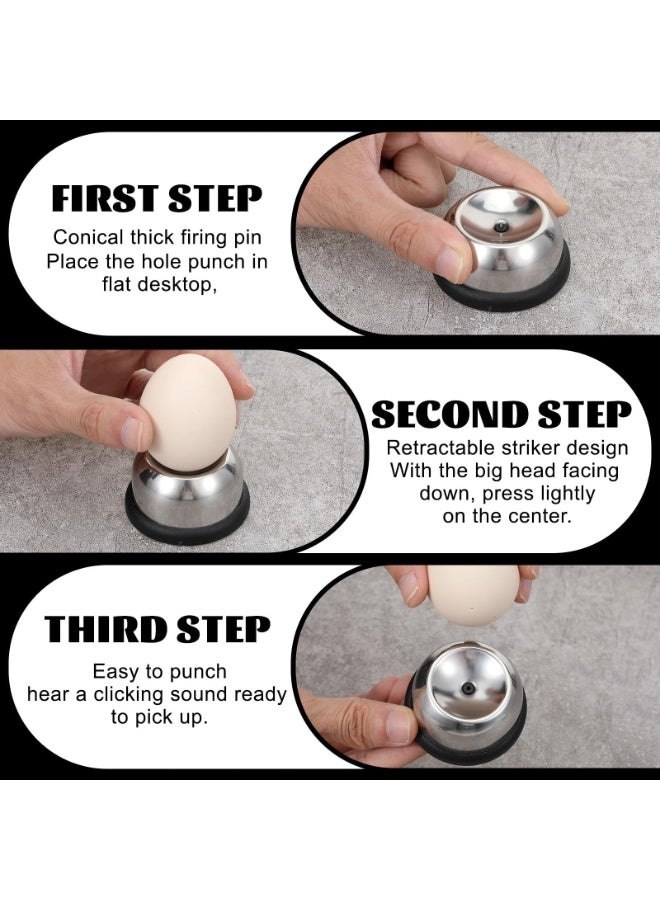 FIRST STEP
Conical thick firing pin
Place the hole punch in flat desktop,

SECOND STEP
Retractable striker design
With the big head facing down, press lightly on the center.

THIRD STEP
Easy to punch
hear a clicking sound ready to pick up.