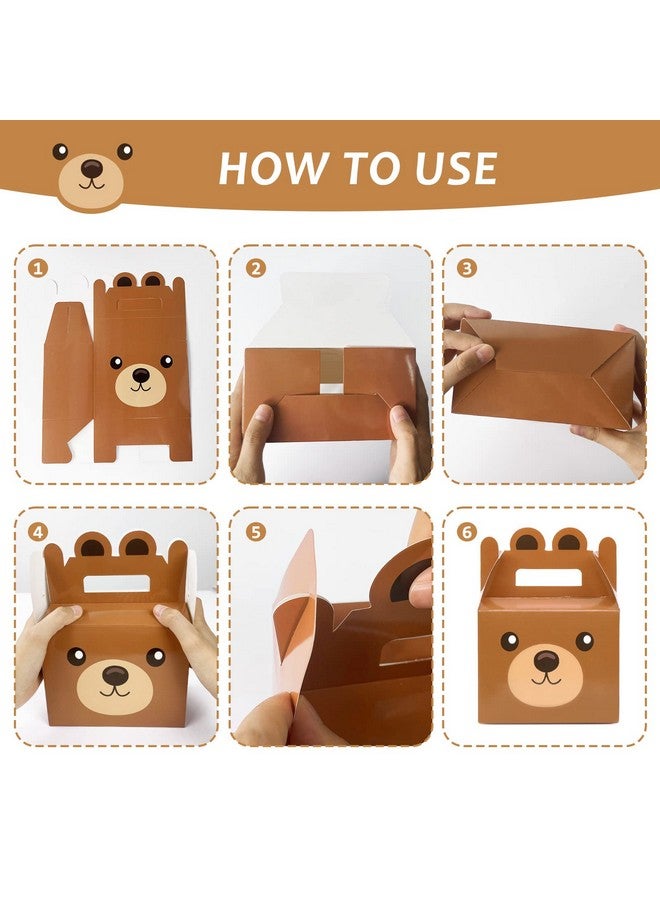 HOW TO USE

1

2

3

4

5

6