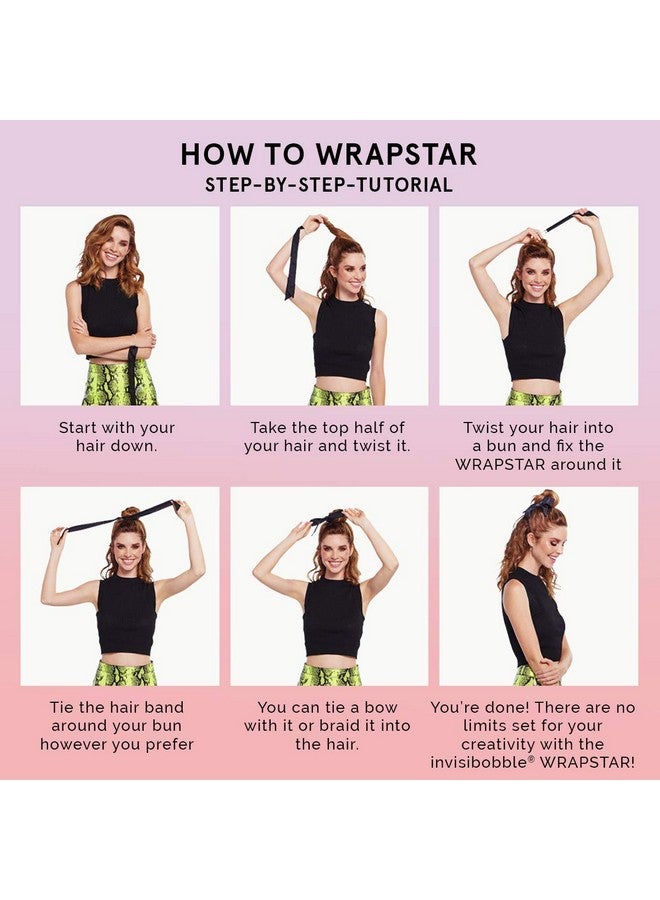 HOW TO WRAPSTAR
STEP-BY-STEP-TUTORIAL

Start with your hair down.

Take the top half of your hair and twist it.

Twist your hair into a bun and fix the WRAPSTAR around it

Tie the hair band around your bun however you prefer

You can tie a bow with it or braid it into the hair.

You're done! There are no limits set for your creativity with the invisibobble® WRAPSTAR!