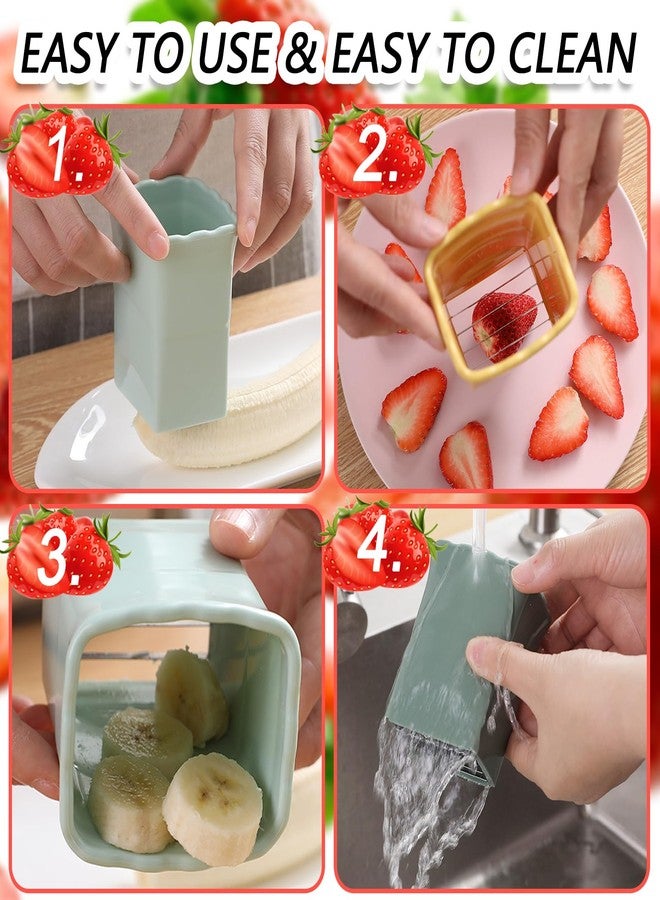 EASY TO USE & EASY TO CLEAN

1.

2.

3.

4.