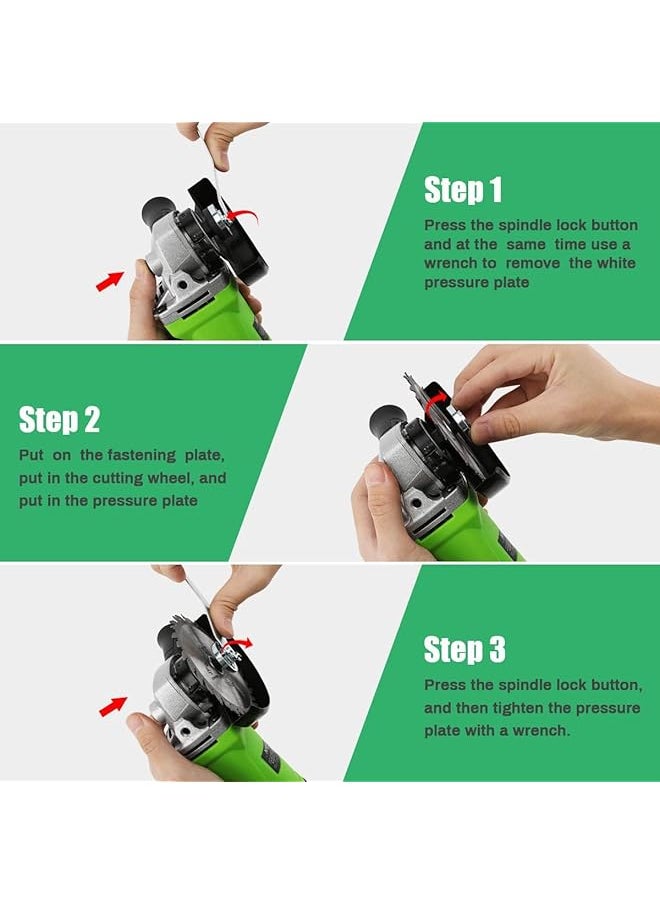 Step 1

Press the spindle lock button and at the same time use a wrench to remove the white pressure plate

Step 2

Put on the fastening plate, put in the cutting wheel, and put in the pressure plate

Step 3

Press the spindle lock button, and then tighten the pressure plate with a wrench.