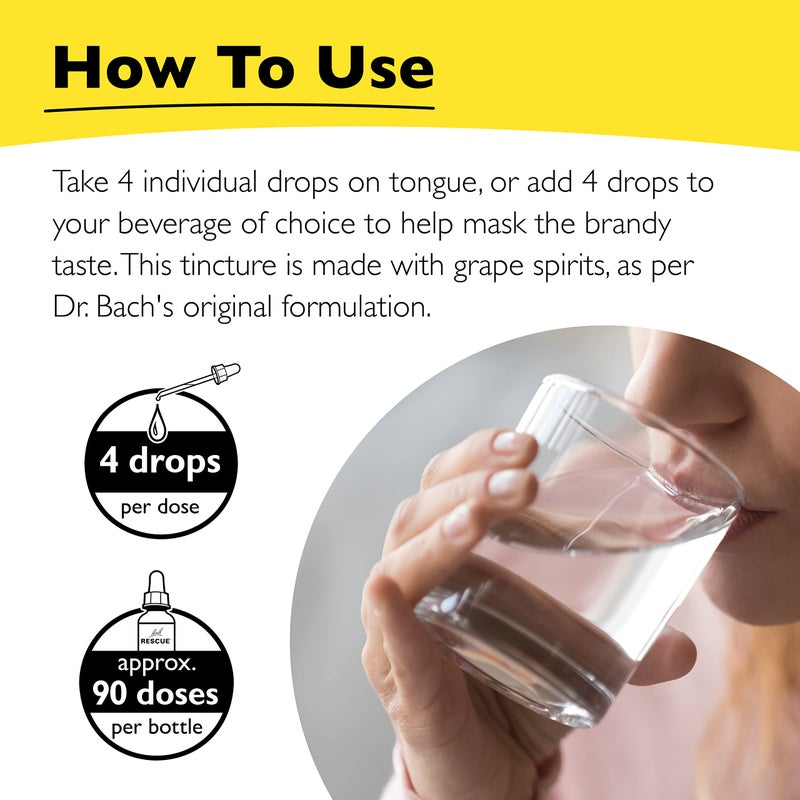 How To Use

Take 4 individual drops on tongue, or add 4 drops to your beverage of choice to help mask the brandy taste. This tincture is made with grape spirits, as per Dr. Bach's original formulation.

4 drops
per dose

RESCUE
approx.
90 doses
per bottle