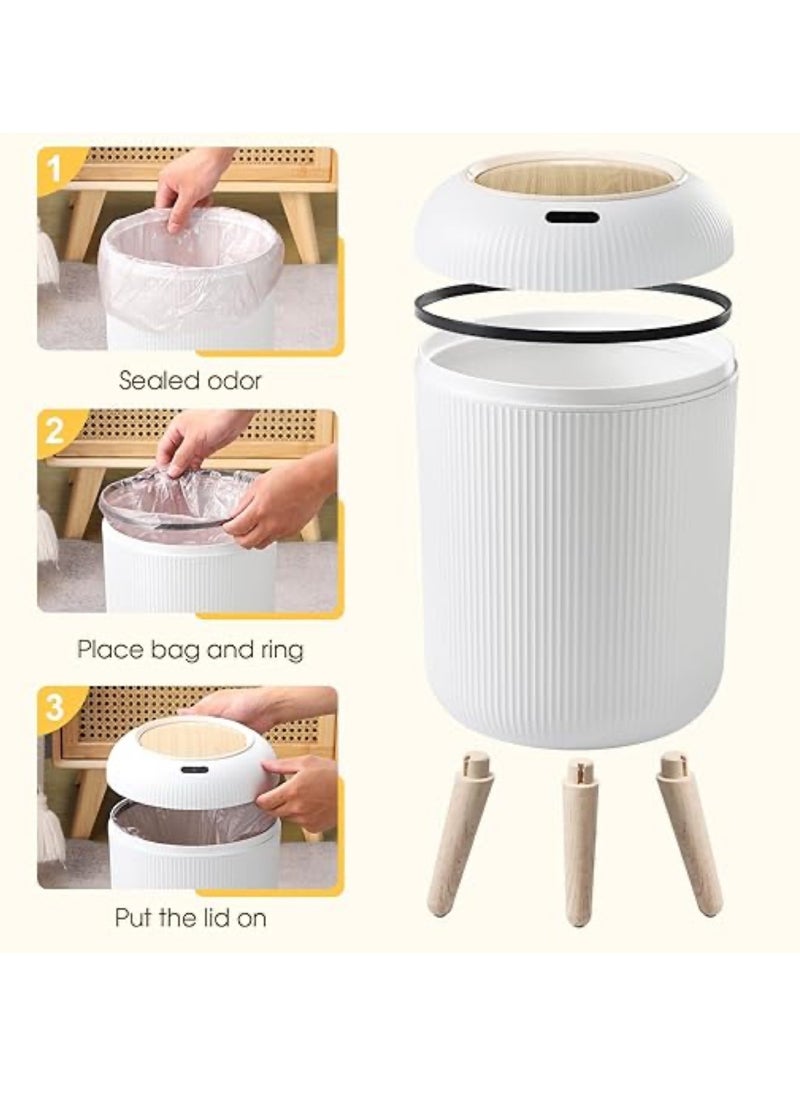 1

Sealed odor

2

Place bag and ring

3

Put the lid on