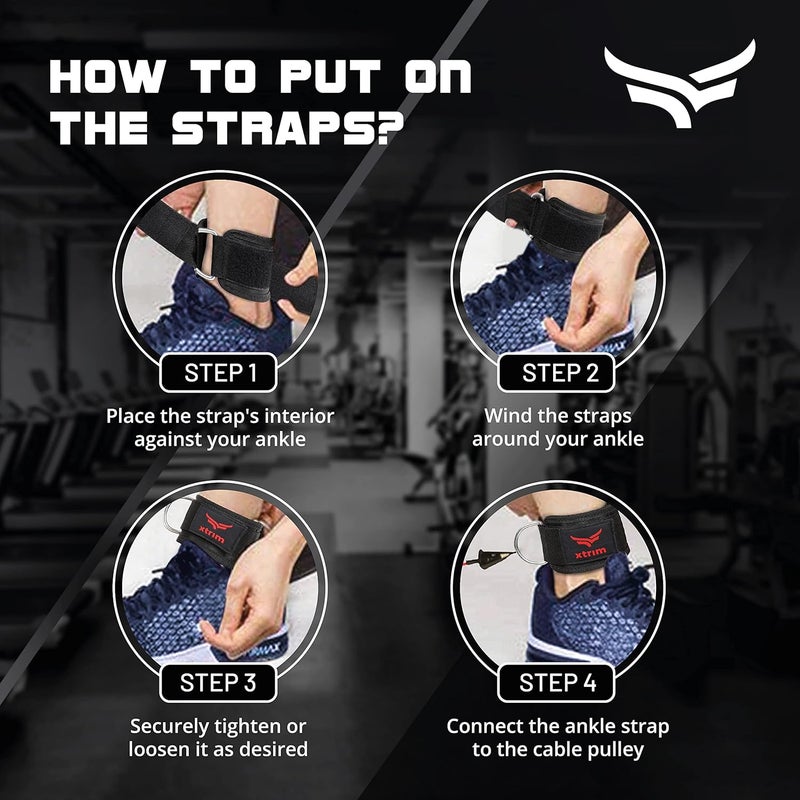 HOW TO PUT ON THE STRAPS?

STEP 1
Place the strap's interior against your ankle

STEP 2
Wind the straps around your ankle

xtrim
STEP 3
Securely tighten or loosen it as desired

xtrim
STEP 4
Connect the ankle strap to the cable pulley