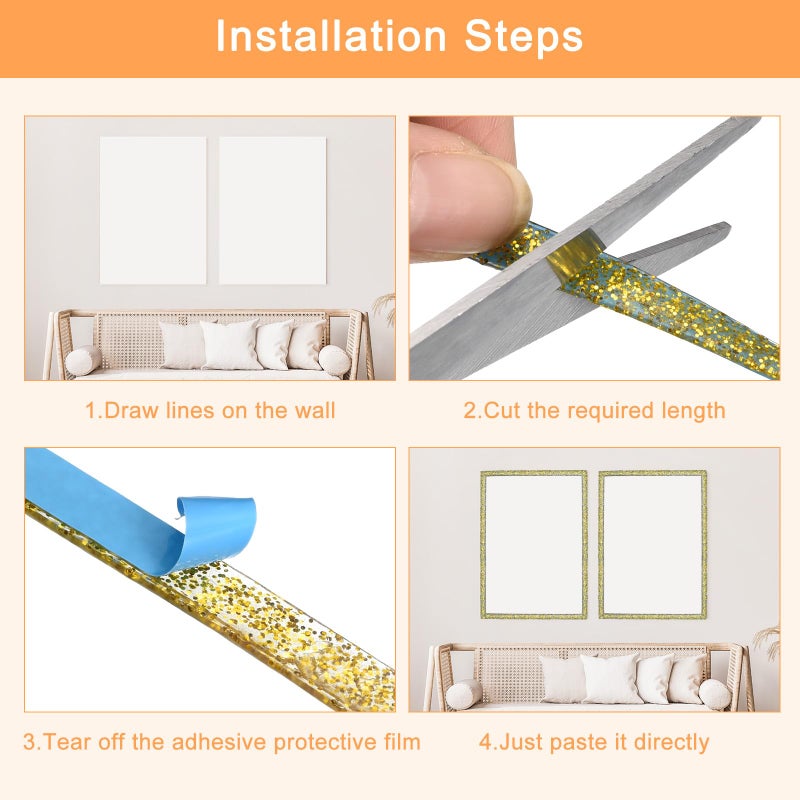 Installation Steps

1.Draw lines on the wall

2.Cut the required length

3.Tear off the adhesive protective film

4.Just paste it directly