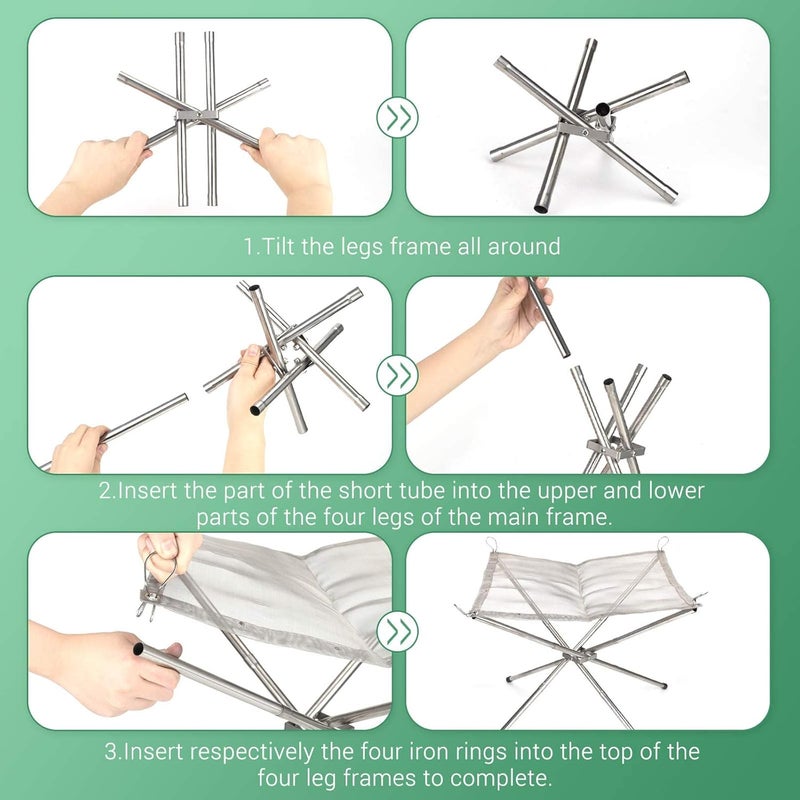 1.Tilt the legs frame all around

2.Insert the part of the short tube into the upper and lower parts of the four legs of the main frame.

3.Insert respectively the four iron rings into the top of the four leg frames to complete.