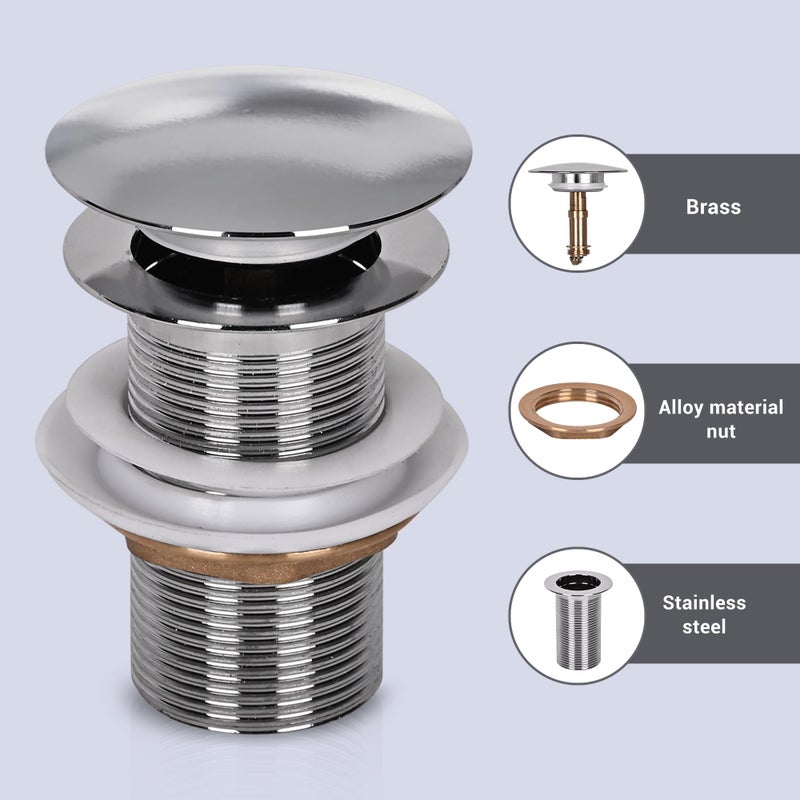 Brass

Alloy material nut

Stainless steel