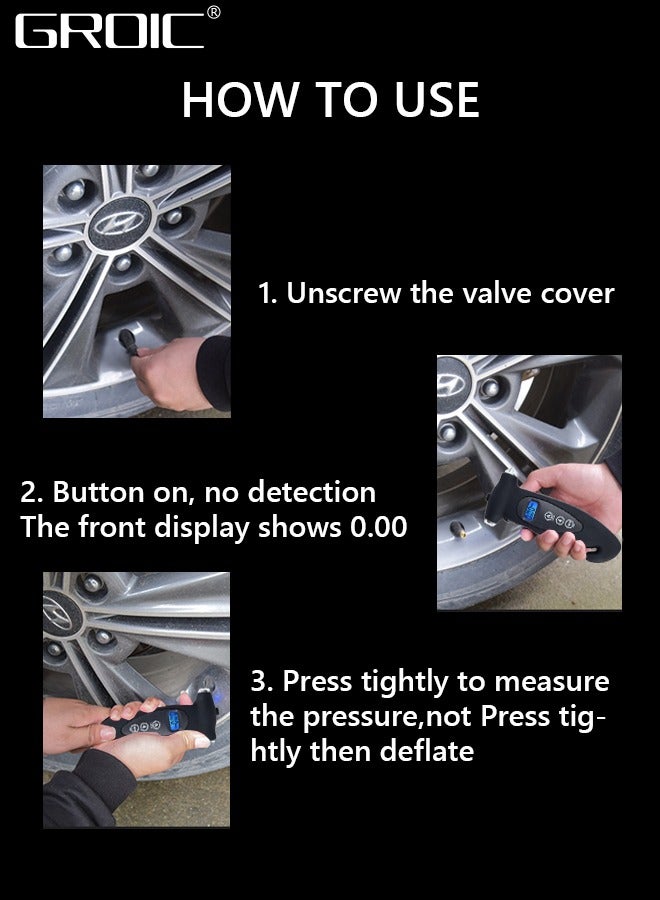 GROIC®

HOW TO USE

1. Unscrew the valve cover

2. Button on, no detection
The front display shows 0.00

3. Press tightly to measure the pressure,not Press tightly then deflate