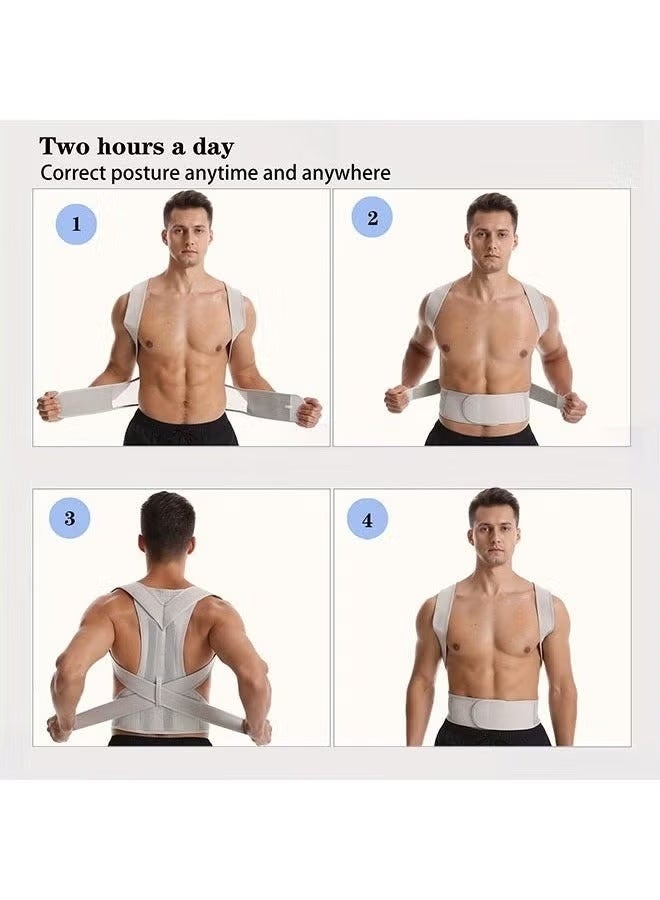 Two hours a day
Correct posture anytime and anywhere

1

2

3

4