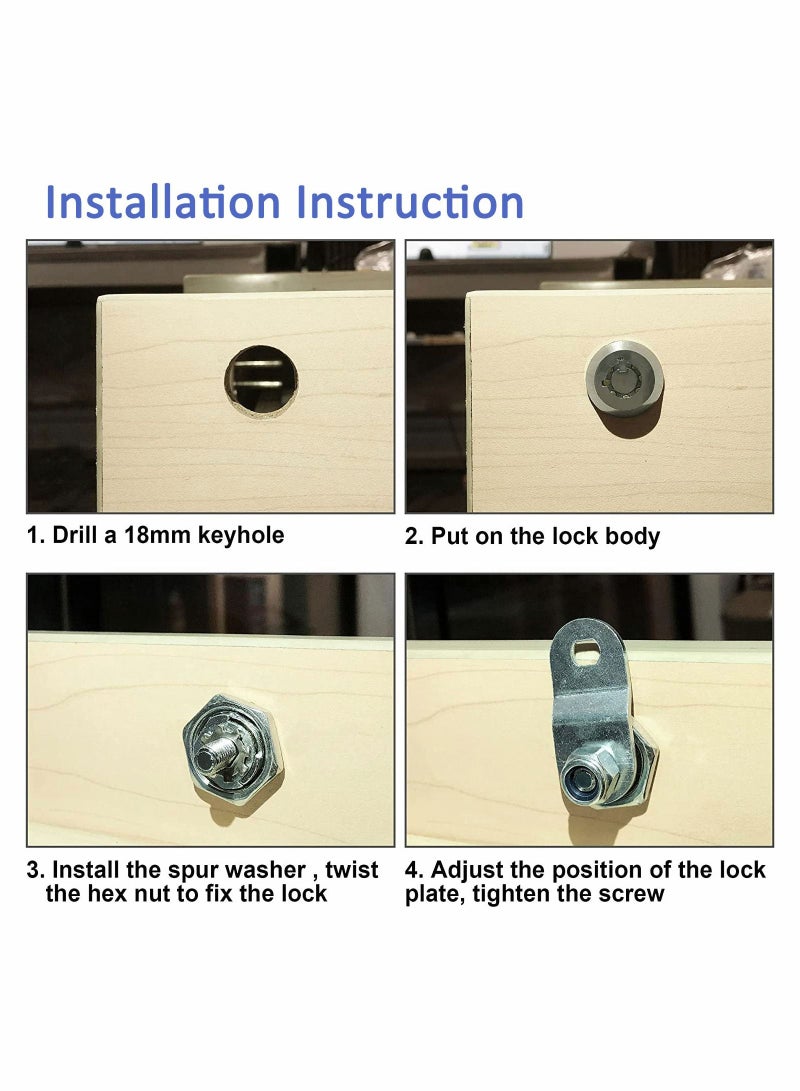 Installation Instruction

1. Drill a 18mm keyhole

2. Put on the lock body

3. Install the spur washer , twist the hex nut to fix the lock

4. Adjust the position of the lock plate, tighten the screw