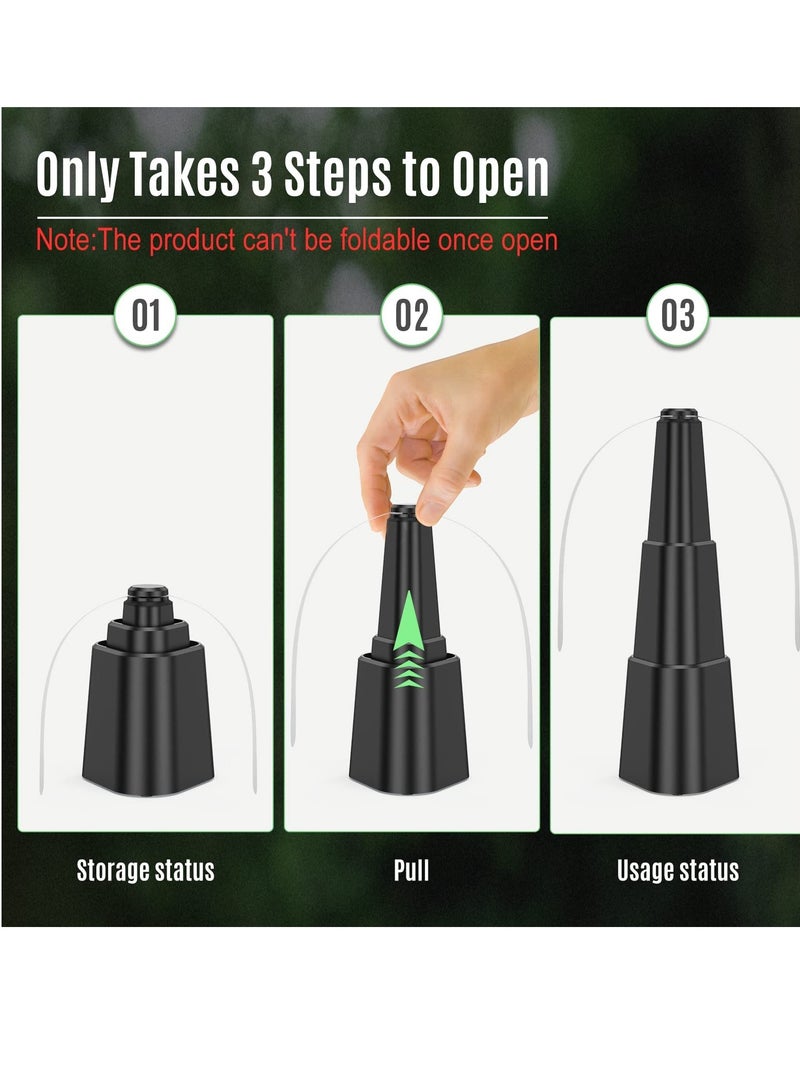 Only Takes 3 Steps to Open

Note:The product can't be foldable once open

01

02

03

Storage status

Pull

Usage status