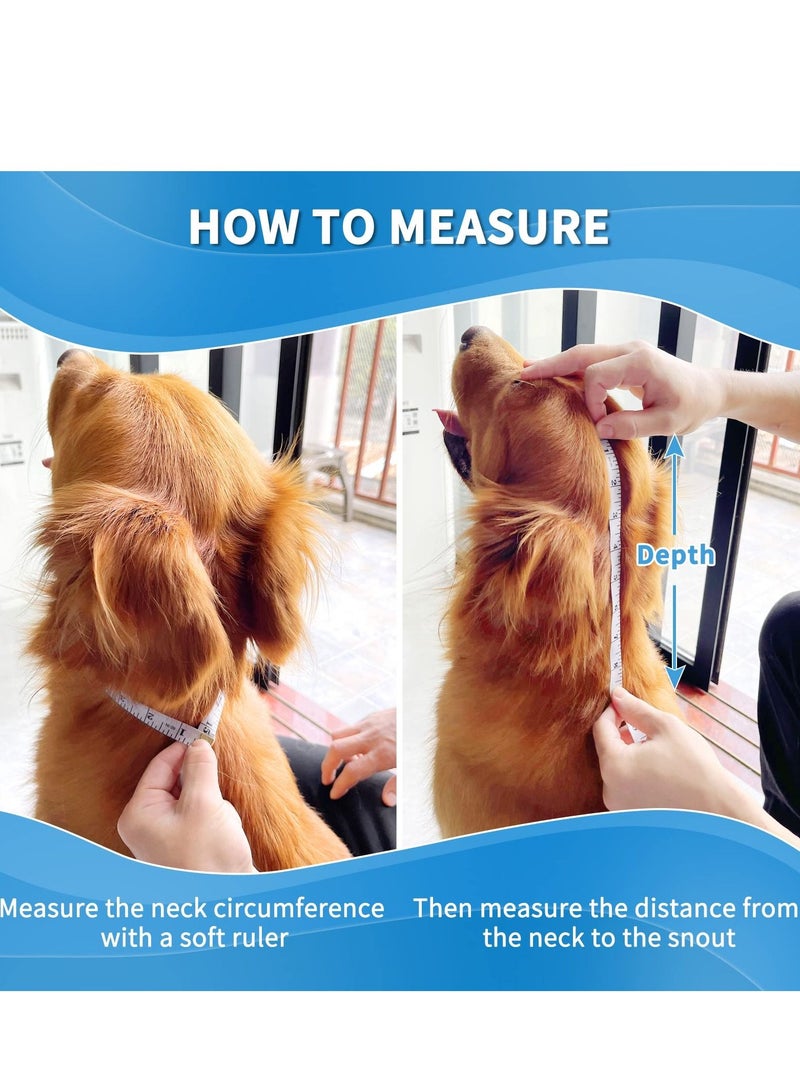 HOW TO MEASURE

Depth

Measure the neck circumference with a soft ruler

Then measure the distance from the neck to the snout