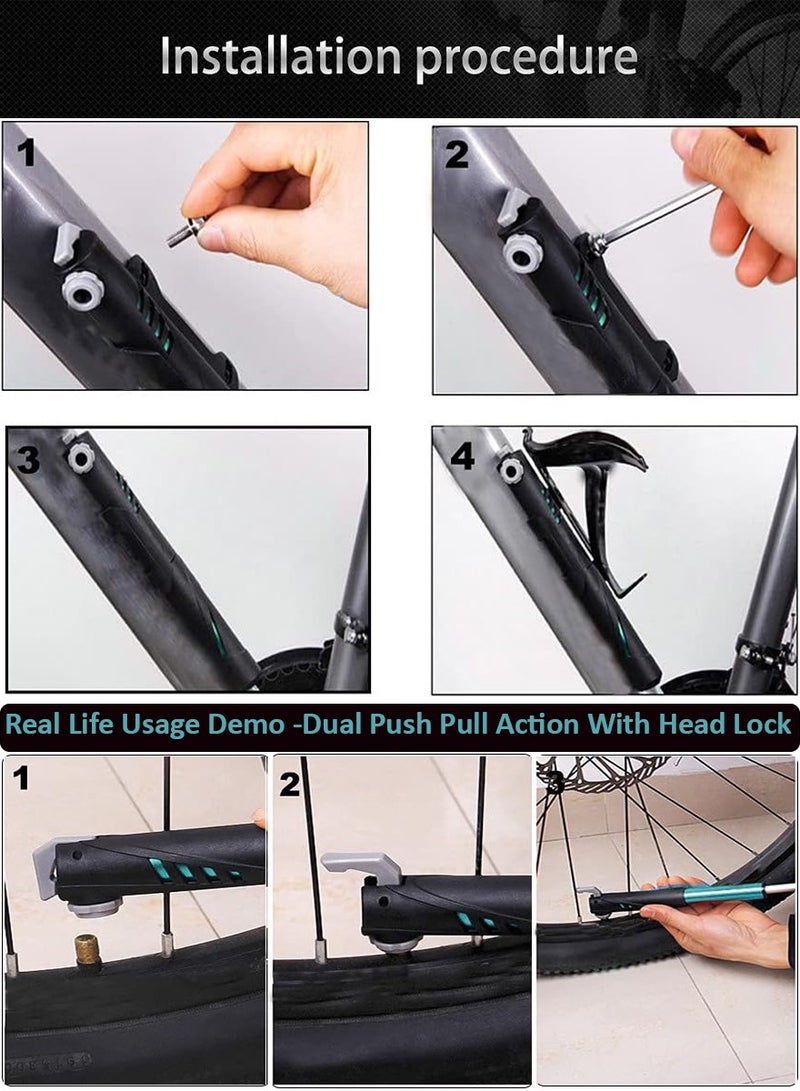 Installation procedure

1

2

3

4

Real Life Usage Demo -Dual Push Pull Action With Head Lock

1

2