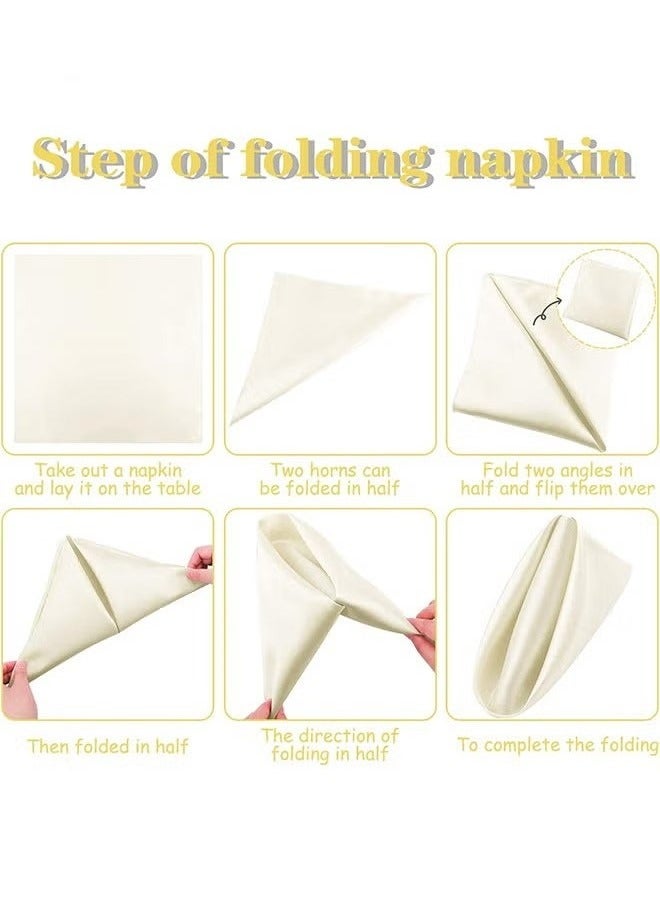 Step of folding napkin

Take out a napkin and lay it on the table

Two horns can be folded in half

Fold two angles in half and flip them over

Then folded in half

The direction of folding in half

To complete the folding