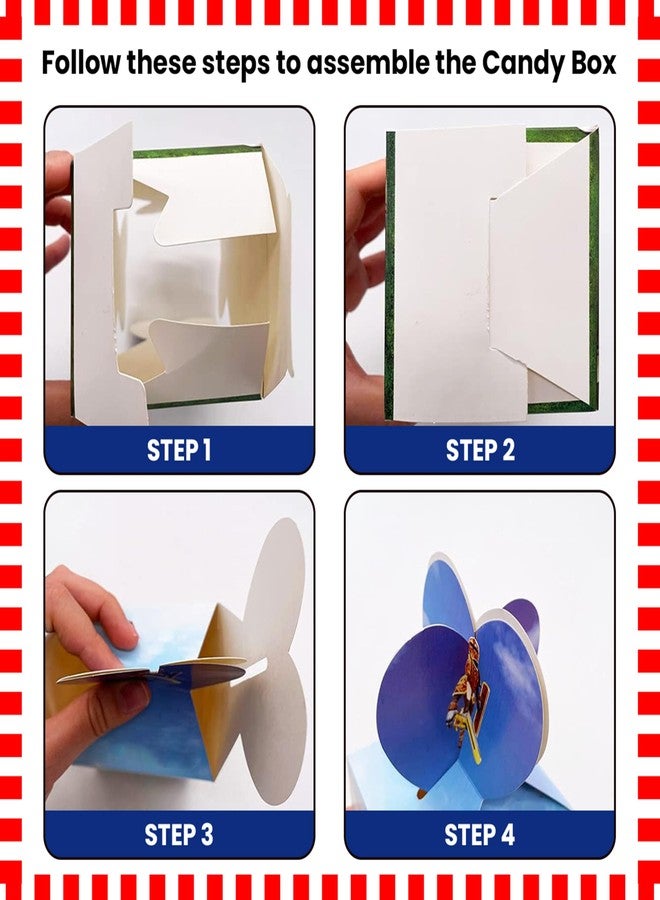 Follow these steps to assemble the Candy Box

STEP 1

STEP 2

STEP 3

STEP 4