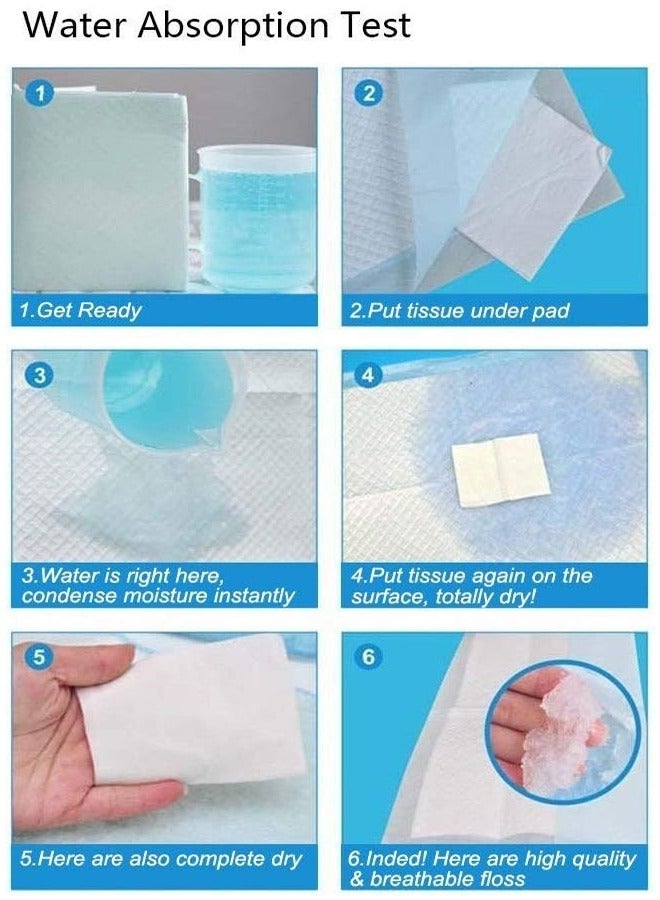 Water Absorption Test

1

1.Get Ready

2

2.Put tissue under pad

3

3.Water is right here, condense moisture instantly

4

4.Put tissue again on the surface, totally dry!

5

5.Here are also complete dry

6

6.Inded! Here are high quality & breathable floss