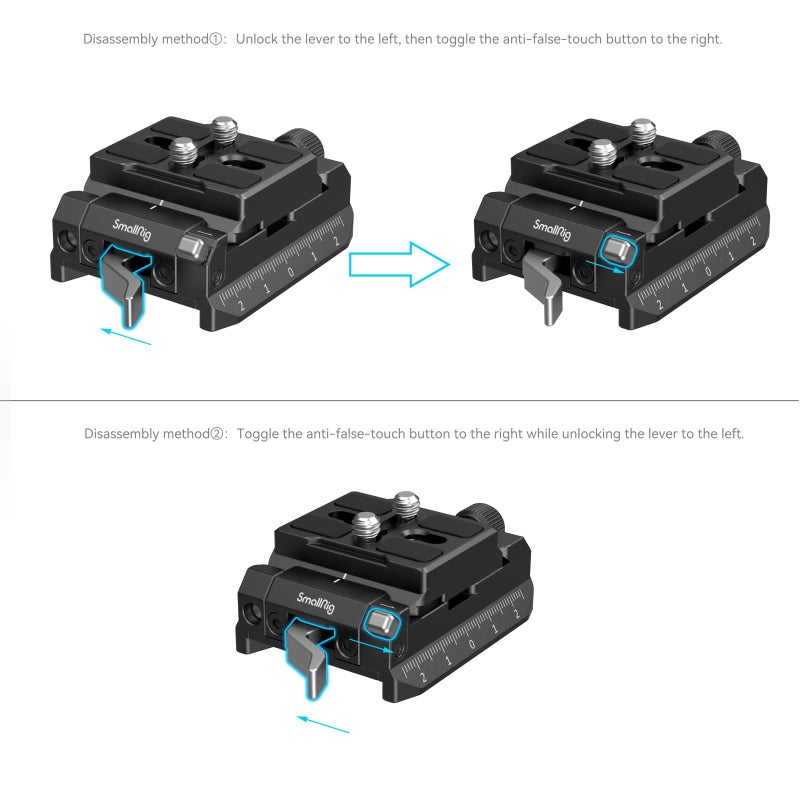 Disassembly method①: Unlock the lever to the left, then toggle the anti-false-touch button to the right.

SmallRig

2 1 0 1 2

SmallRig

2 1 0 1 2

Disassembly method②: Toggle the anti-false-touch button to the right while unlocking the lever to the left.

SmallRig

2 1 0 1 2